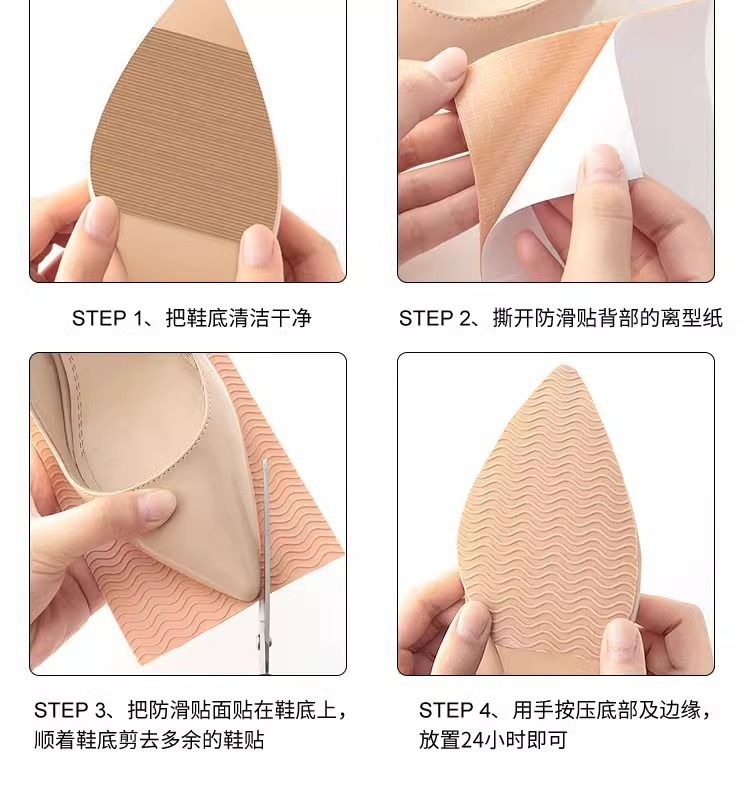 STEP 1、把鞋底清洁干净

STEP 2、撕开防滑贴背部的离型纸

STEP 3、把防滑贴面贴在鞋底上，顺着鞋底剪去多余的鞋贴

STEP 4、用手按压底部及边缘，放置24小时即可