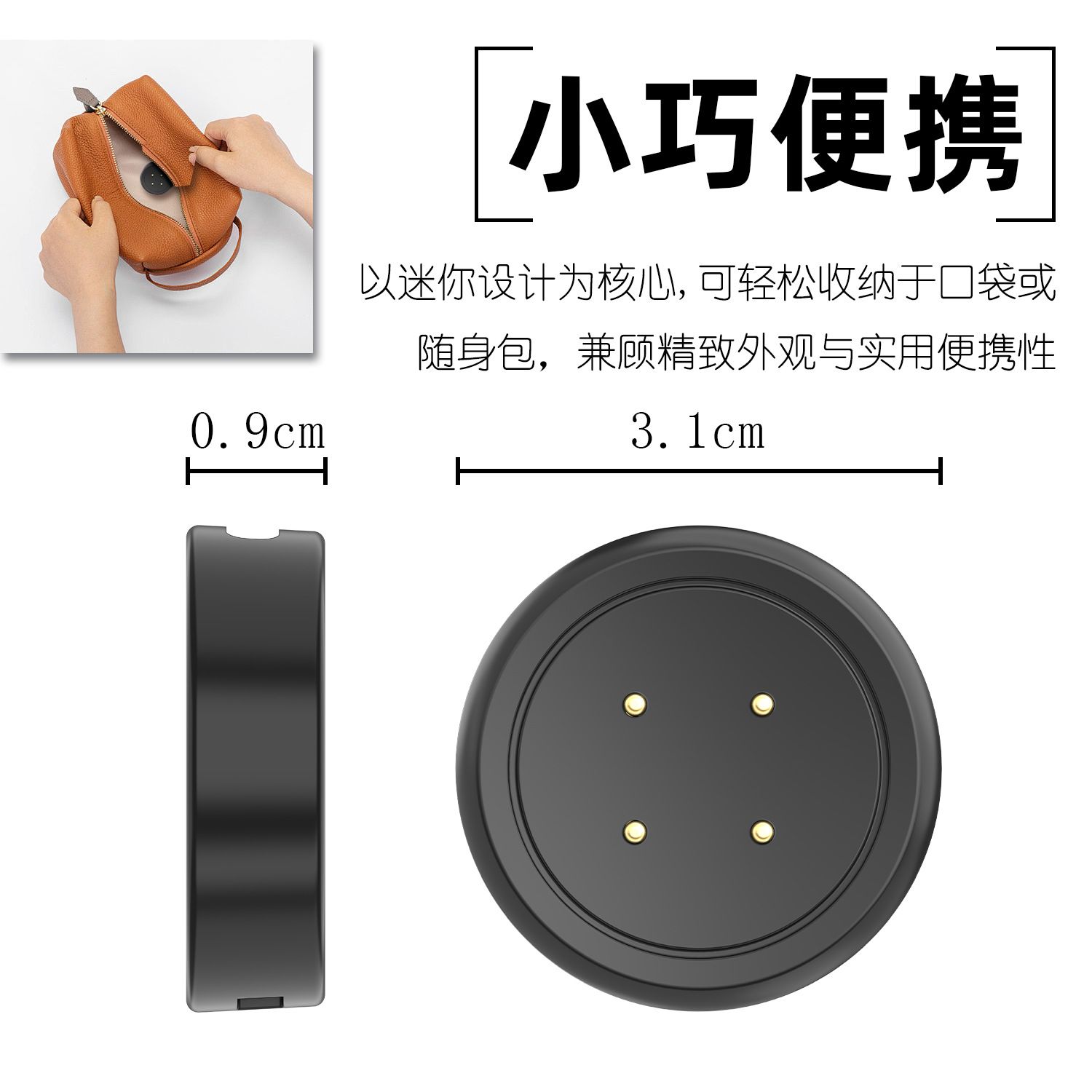 小巧便携

以迷你设计为核心,可轻松收纳于口袋或随身包，兼顾精致外观与实用便携性

0.9cm

3.1cm