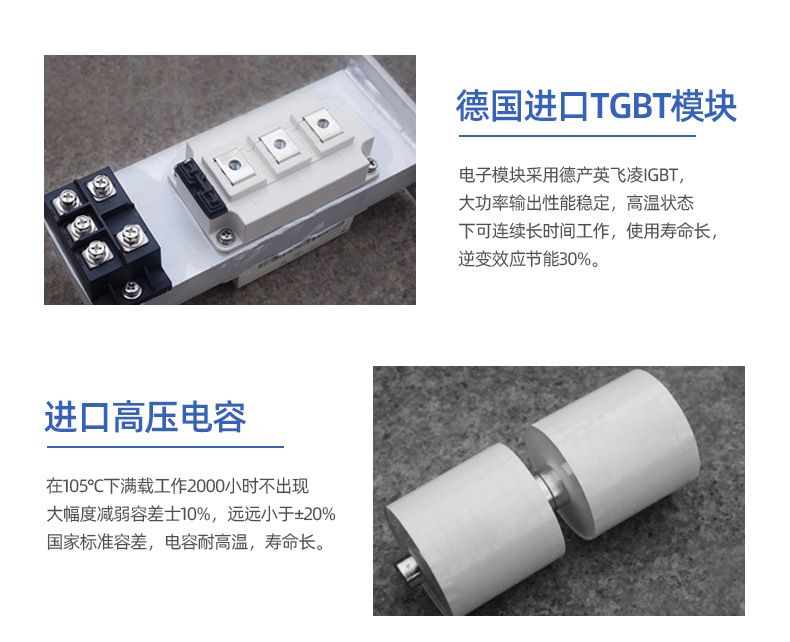 德国进口TGBT模块

电子模块采用德产英飞凌IGBT，大功率输出性能稳定，高温状态下可连续长时间工作，使用寿命长，逆变效应节能30%。

进口高压电容

在105℃下满载工作2000小时不出现大幅度减弱容差士10%，远远小于±20%国家标准容差，电容耐高温，寿命长。