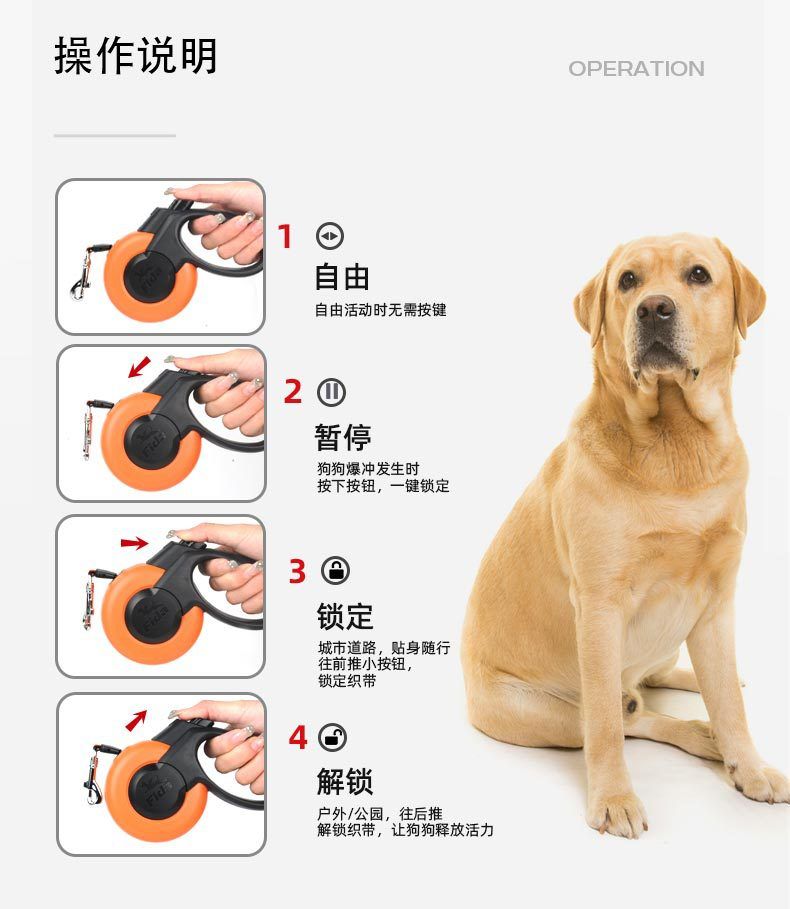 操作说明

OPERATION

Fida

1

自由

自由活动时无需按键

Fida

2

暂停

狗狗爆冲发生时
按下按钮，一键锁定

Fida

3

锁定

城市道路，贴身随行
往前推小按钮，
锁定织带

Fida

4

解锁

户外/公园，往后推
解锁织带，让狗狗释放活力