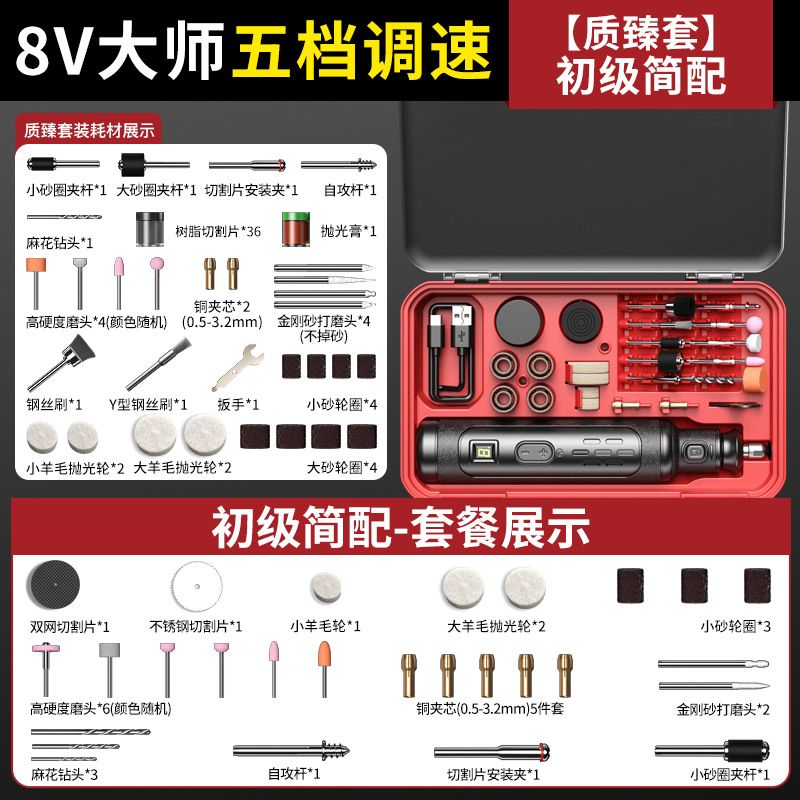 8V大师五档调速

【质臻套】
初级简配

质臻套装耗材展示

小砂圈夹杆*1 大砂圈夹杆*1 切割片安装夹*1 自攻杆*1

麻花钻头*1 树脂切割片*36 抛光膏*1

高硬度磨头*4(颜色随机) 铜夹芯*2 (0.5-3.2mm) 金刚砂打磨头*4 (不掉砂)

钢丝刷*1 Y型钢丝刷*1 扳手*1 小砂轮圈*4

小羊毛抛光轮*2 大羊毛抛光轮*2 大砂轮圈*4

初级简配-套餐展示

双网切割片*1 不锈钢切割片*1 小羊毛轮*1 大羊毛抛光轮*2 小砂轮圈*3

高硬度磨头*6(颜色随机) 铜夹芯(0.5-3.2mm)5件套 金刚砂打磨头*2

麻花钻头*3 自攻杆*1 切割片安装夹*1 小砂圈夹杆*1