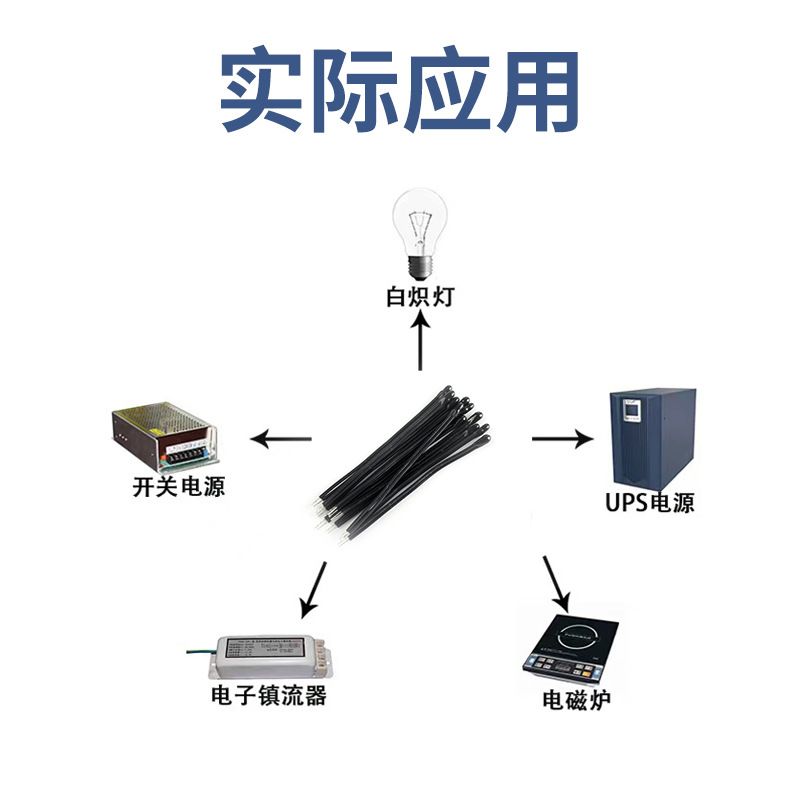 实际应用

白炽灯

开关电源

UPS电源

电子镇流器

电磁炉