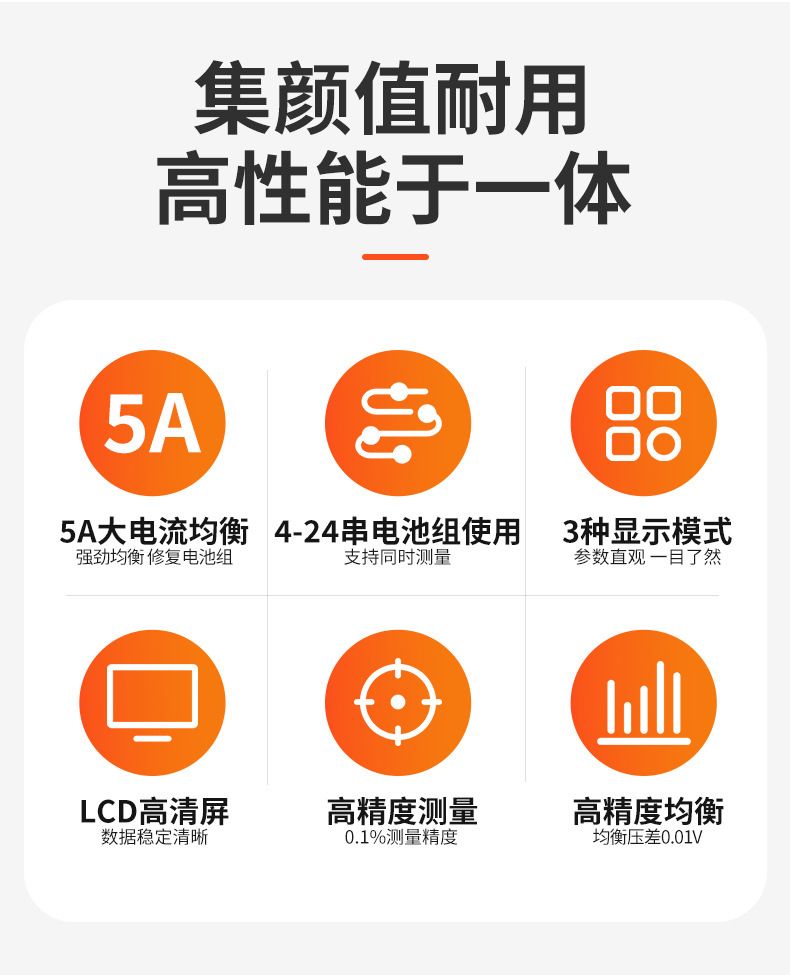 集颜值耐用
高性能于一体

5A

5A大电流均衡
强劲均衡 修复电池组

4-24串电池组使用
支持同时测量

3种显示模式
参数直观 一目了然

LCD高清屏
数据稳定清晰

高精度测量
0.1%测量精度

高精度均衡
均衡压差0.01V