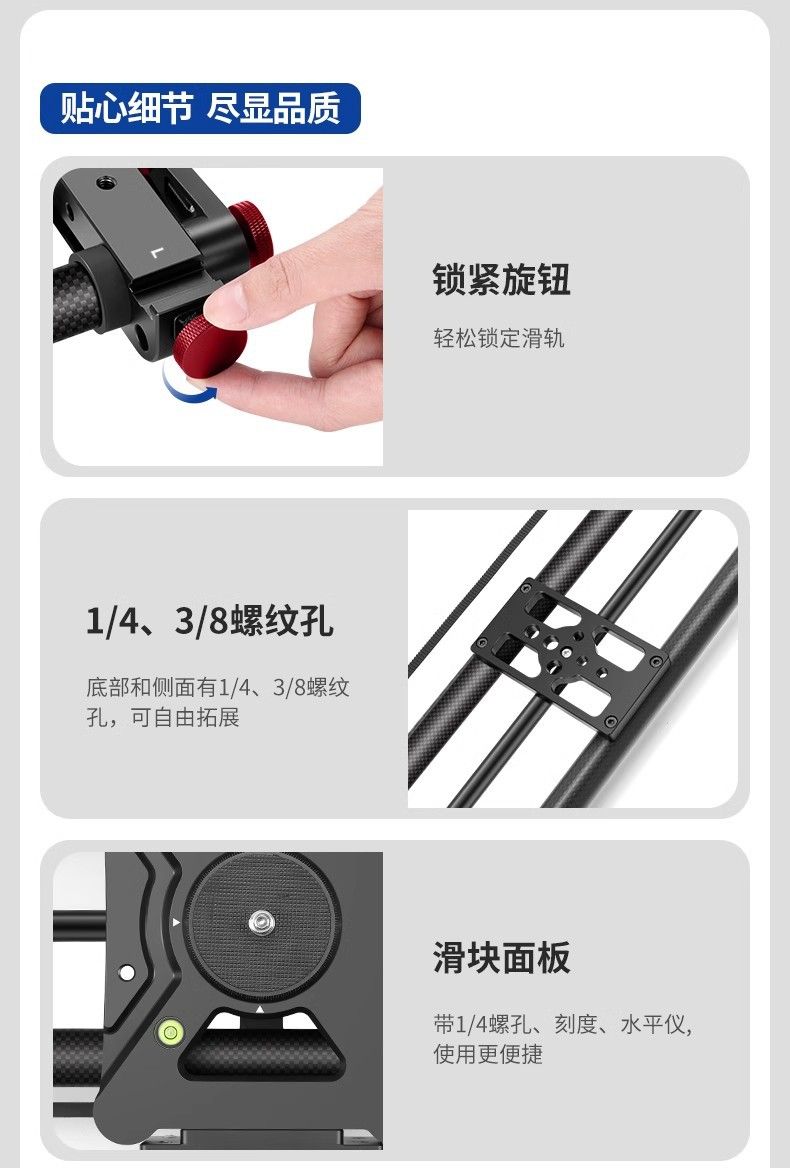 贴心细节 尽显品质

L

锁紧旋钮

轻松锁定滑轨

1/4、3/8螺纹孔

底部和侧面有1/4、3/8螺纹孔，可自由拓展

滑块面板

带1/4螺孔、刻度、水平仪，使用更便捷