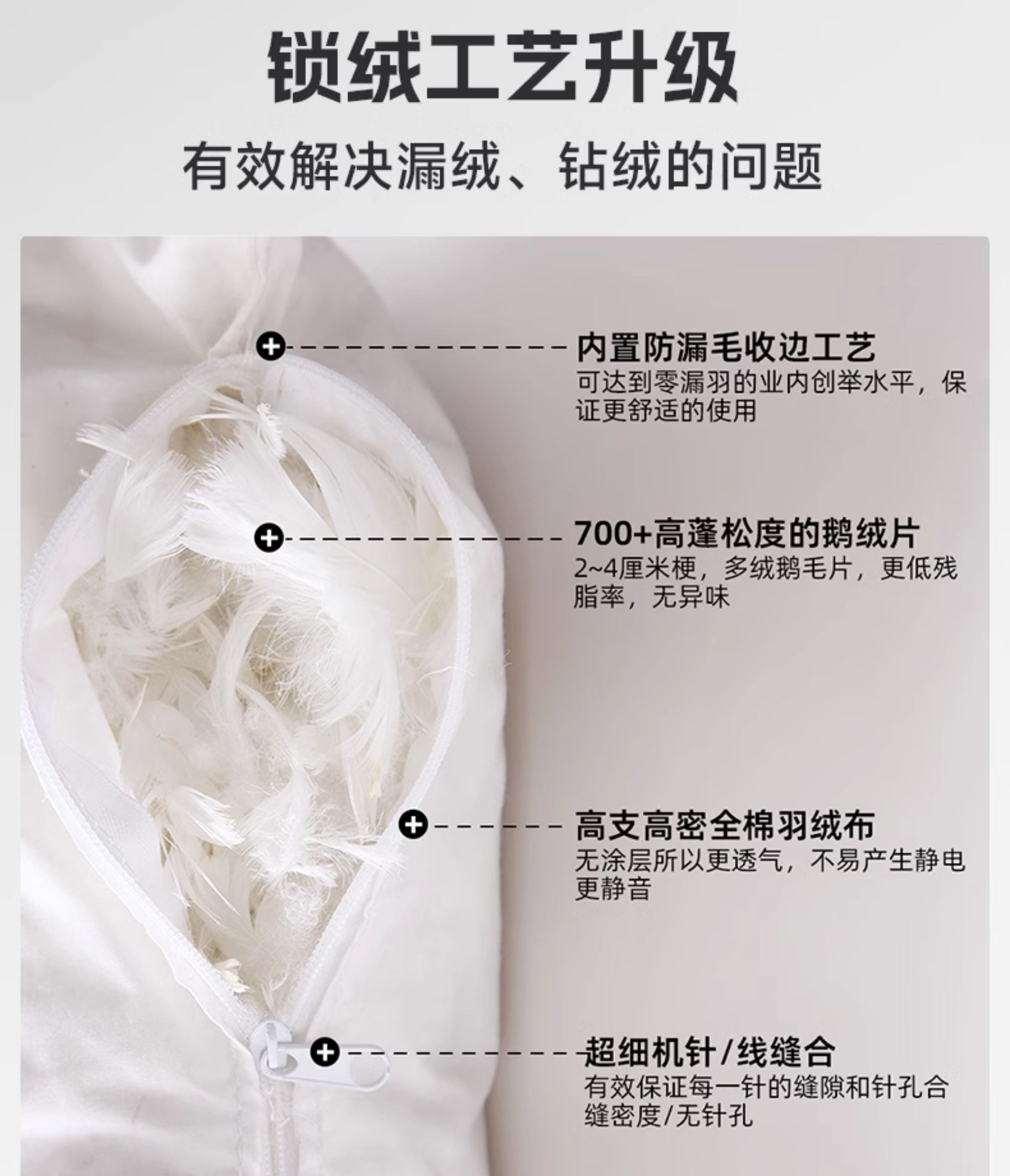 锁绒工艺升级

有效解决漏绒、钻绒的问题

内置防漏毛收边工艺
可达到零漏羽的业内创举水平，保证更舒适的使用

700+高蓬松度的鹅绒片
2~4厘米梗，多绒鹅毛片，更低残脂率，无异味

高支高密全棉羽绒布
无涂层所以更透气，不易产生静电更静音

超细机针/线缝合
有效保证每一针的缝隙和针孔合缝密度/无针孔