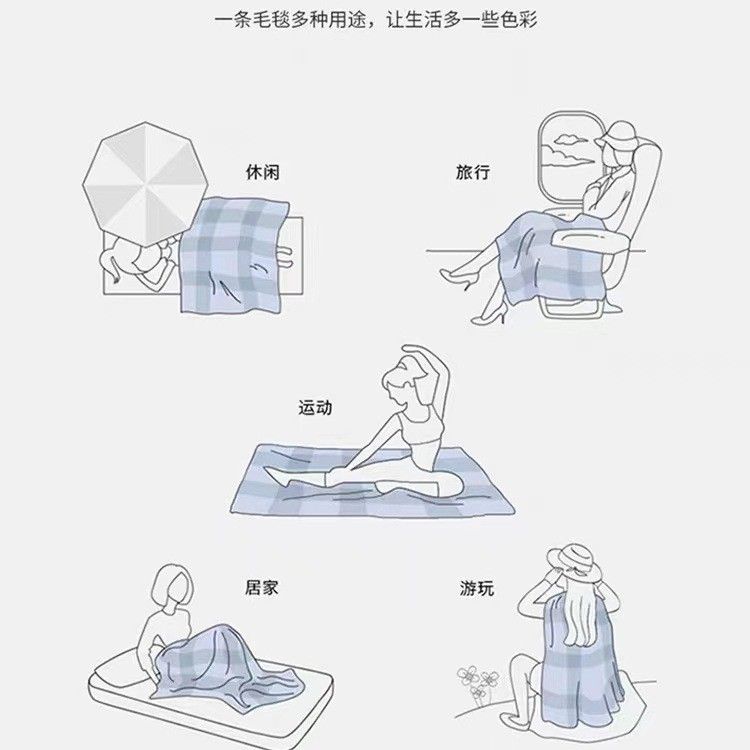 一条毛毯多种用途，让生活多一些色彩

休闲

旅行

运动

居家

游玩