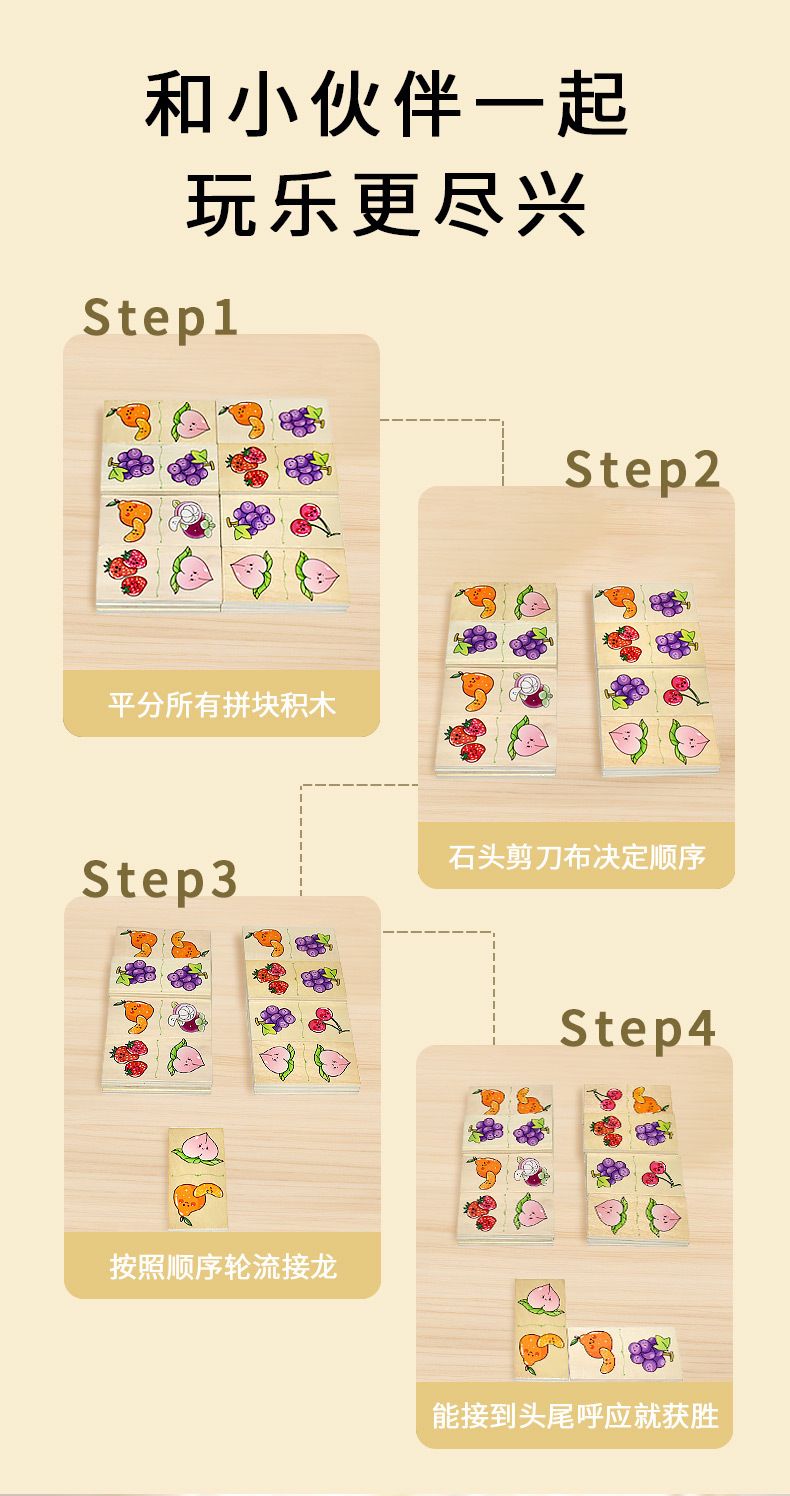 和小伙伴一起
玩乐更尽兴

Step1

平分所有拼块积木

Step2

石头剪刀布决定顺序

Step3

按照顺序轮流接龙

Step4

能接到头尾呼应就获胜