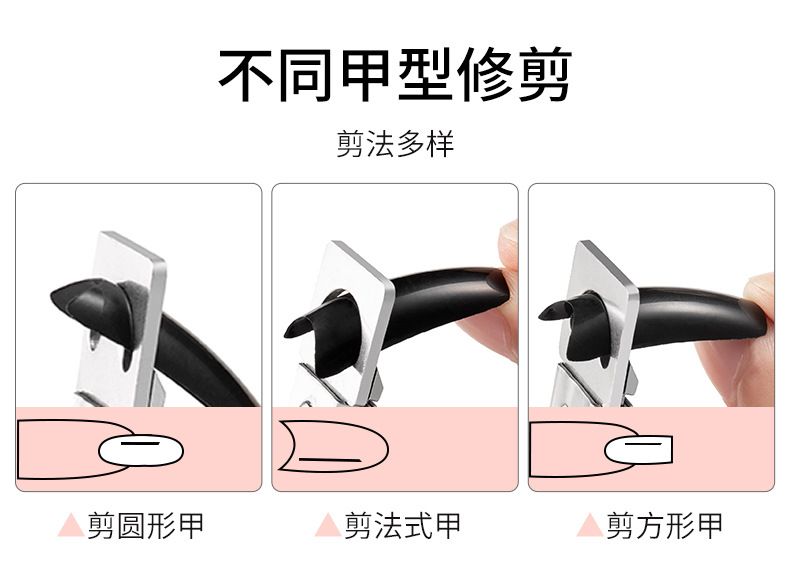 不同甲型修剪

剪法多样

▲剪圆形甲

▲剪法式甲

▲剪方形甲