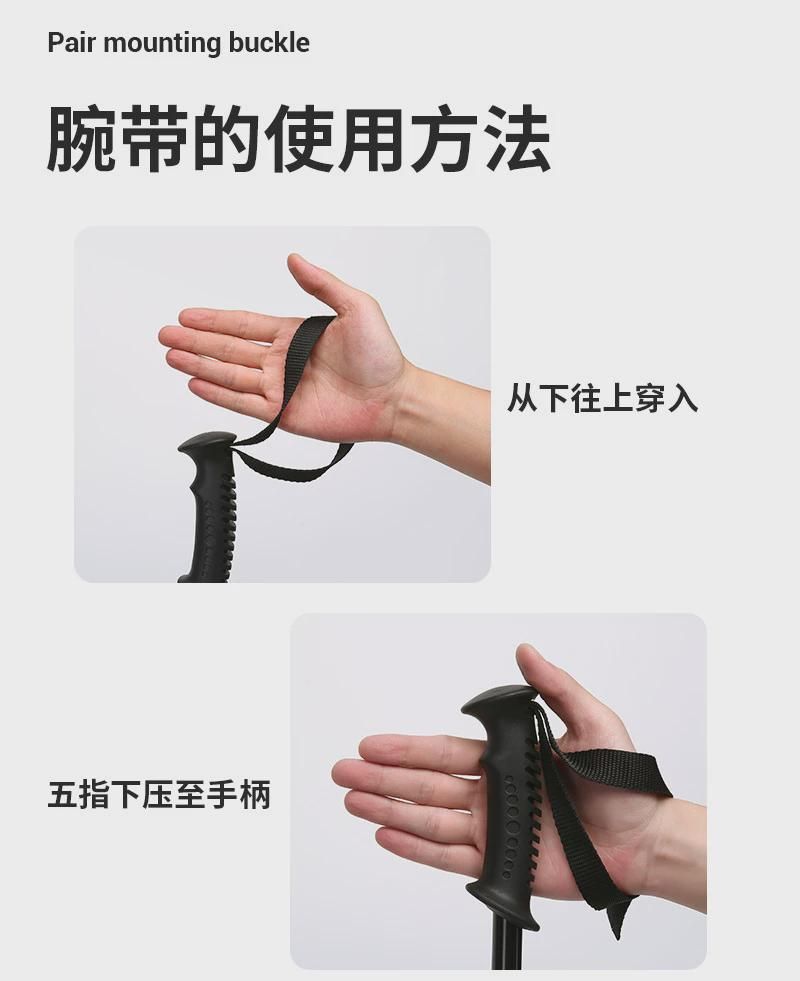 Pair mounting buckle

腕带的使用方法

从下往上穿入

五指下压至手柄