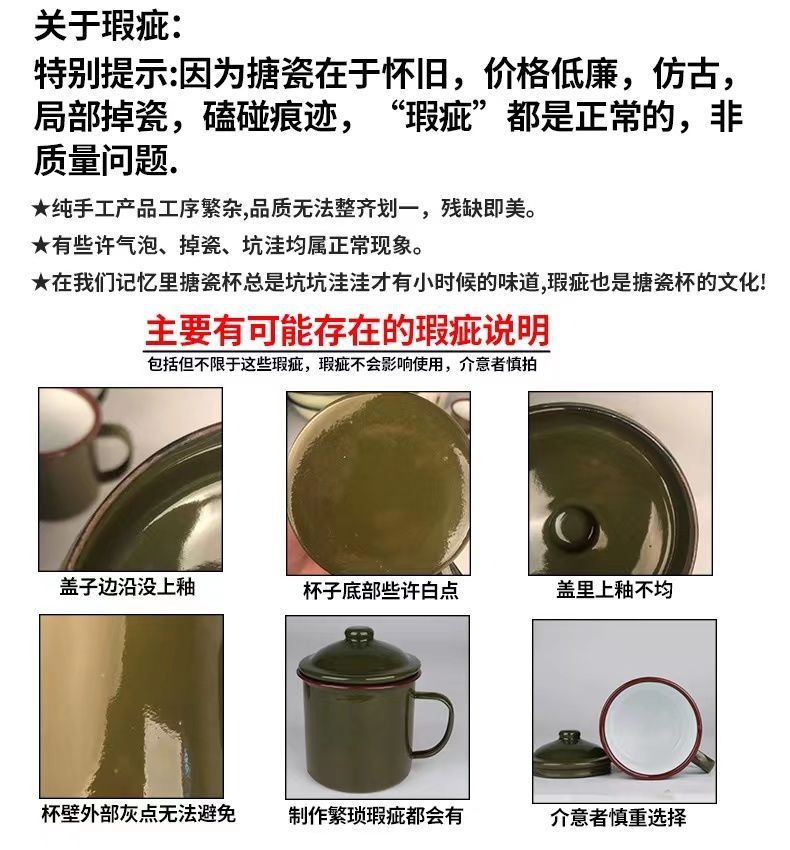 关于瑕疵:
特别提示:因为搪瓷在于怀旧，价格低廉，仿古，局部掉瓷，磕碰痕迹，“瑕疵”都是正常的，非质量问题.

★纯手工产品工序繁杂,品质无法整齐划一，残缺即美。
★有些许气泡、掉瓷、坑洼均属正常现象。
★在我们记忆里搪瓷杯总是坑坑洼洼才有小时候的味道,瑕疵也是搪瓷杯的文化!

主要有可能存在的瑕疵说明
包括但不限于这些瑕疵，瑕疵不会影响使用，介意者慎拍

盖子边沿没上釉
杯子底部些许白点
盖里上釉不均
杯壁外部灰点无法避免
制作繁琐瑕疵都会有
介意者慎重选择