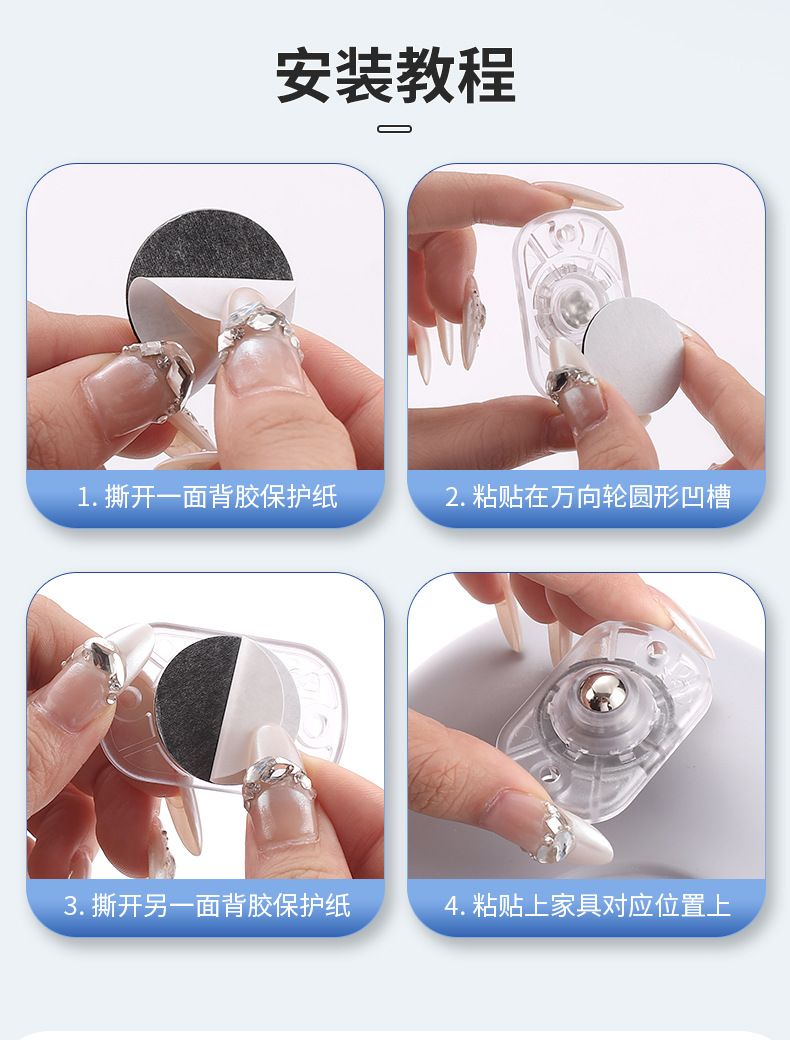 安装教程

1. 撕开一面背胶保护纸

2. 粘贴在万向轮圆形凹槽

3. 撕开另一面背胶保护纸

4. 粘贴上家具对应位置上