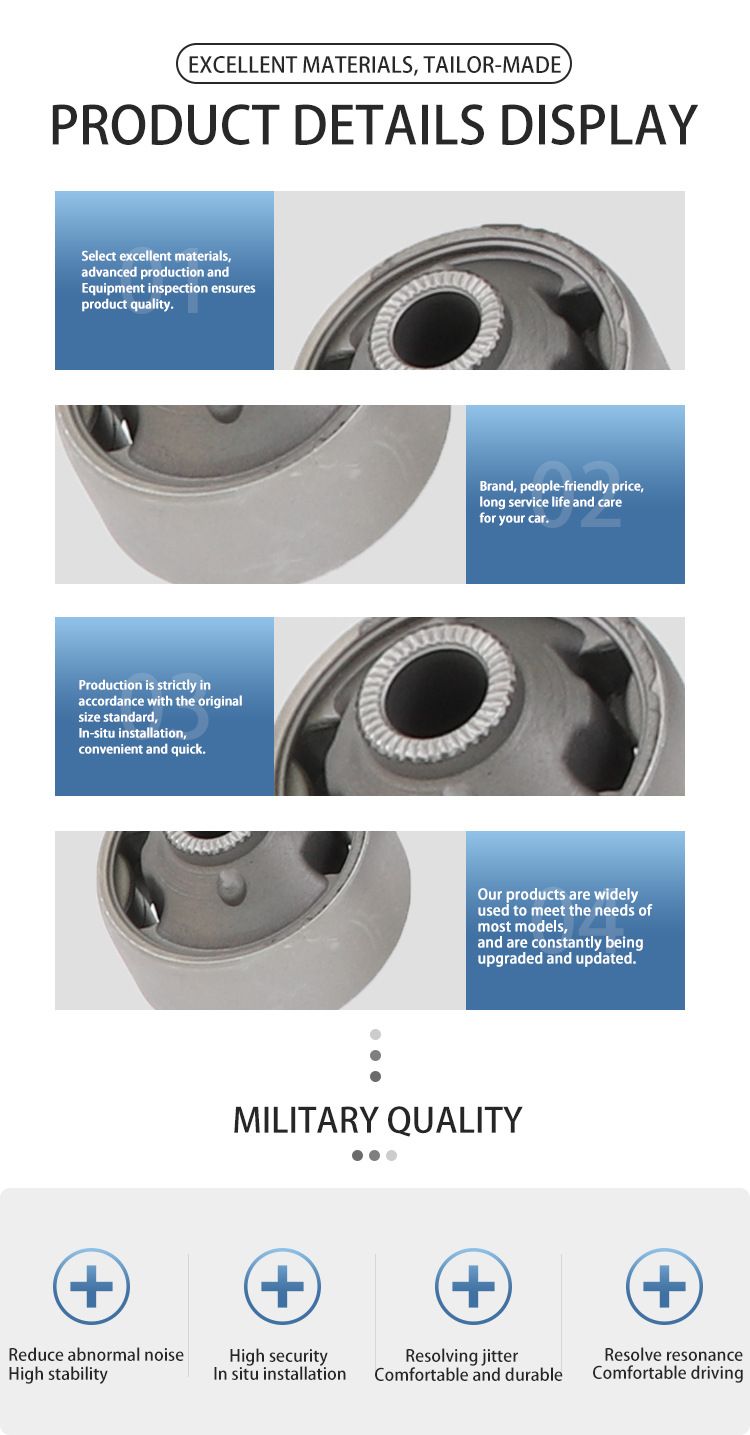 EXCELLENT MATERIALS, TAILOR-MADE

PRODUCT DETAILS DISPLAY

01

Select excellent materials, advanced production and Equipment inspection ensures product quality.

02

Brand, people-friendly price, long service life and care for your car.

03

Production is strictly in accordance with the original size standard, In-situ installation, convenient and quick.

04

Our products are widely used to meet the needs of most models, and are constantly being upgraded and updated.

MILITARY QUALITY

Reduce abnormal noise
High stability

High security
In situ installation

Resolving jitter
Comfortable and durable

Resolve resonance
Comfortable driving