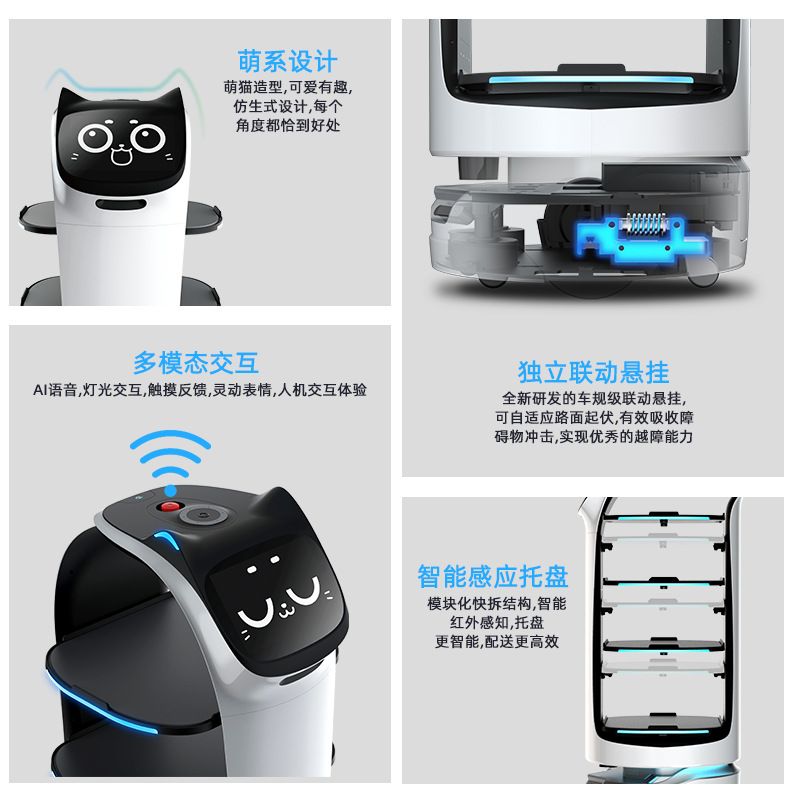 萌系设计
萌猫造型,可爱有趣,仿生式设计,每个角度都恰到好处

多模态交互
AI语音,灯光交互,触摸反馈,灵动表情,人机交互体验

独立联动悬挂
全新研发的车规级联动悬挂,可自适应路面起伏,有效吸收障碍物冲击,实现优秀的越障能力

智能感应托盘
模块化快拆结构,智能红外感知,托盘更智能,配送更高效