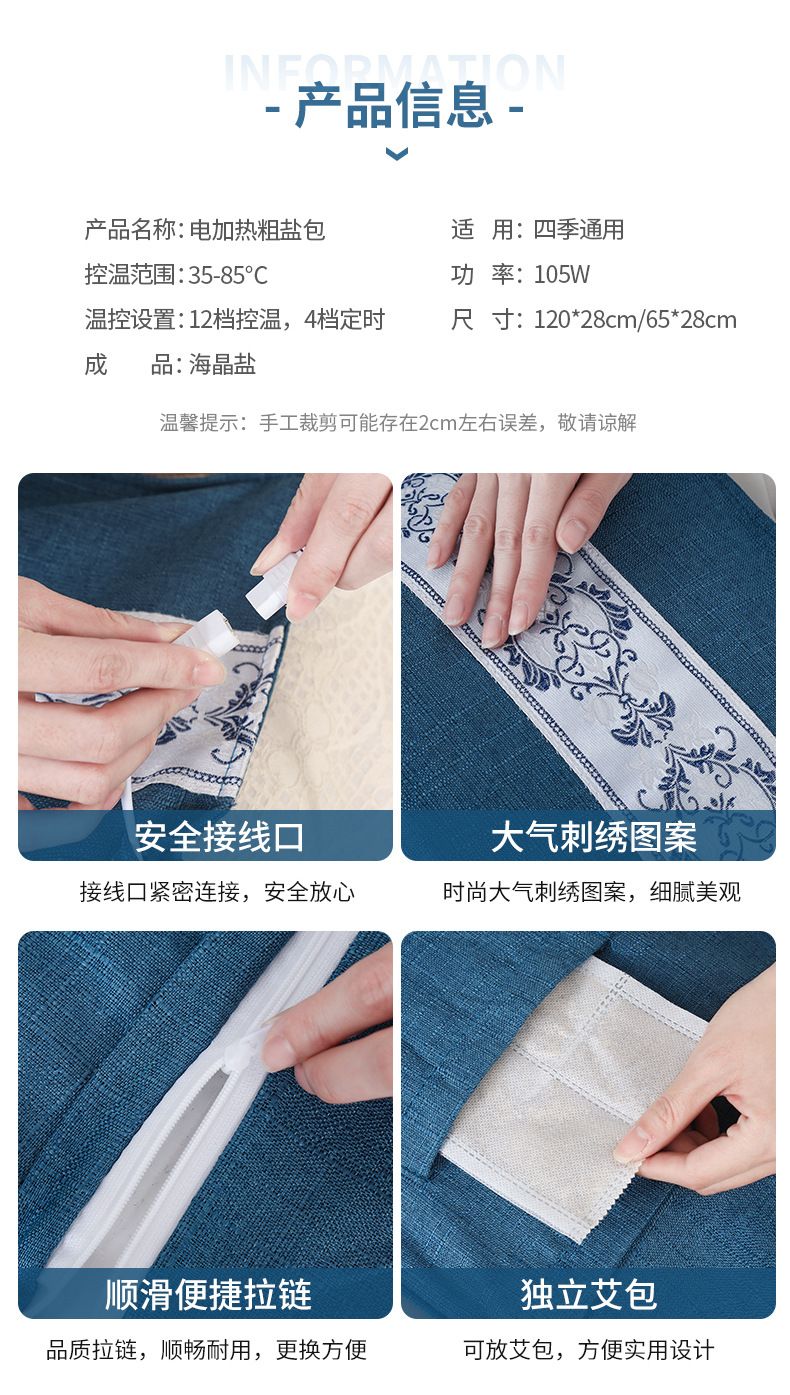 INFORMATION
- 产品信息 -

产品名称: 电加热粗盐包
控温范围: 35-85°C
温控设置: 12档控温，4档定时
成　　品: 海晶盐

适　用: 四季通用
功　率: 105W
尺　寸: 120*28cm/65*28cm

温馨提示：手工裁剪可能存在2cm左右误差，敬请谅解

安全接线口
接线口紧密连接，安全放心

大气刺绣图案
时尚大气刺绣图案，细腻美观

顺滑便捷拉链
品质拉链，顺畅耐用，更换方便

独立艾包
可放艾包，方便实用设计