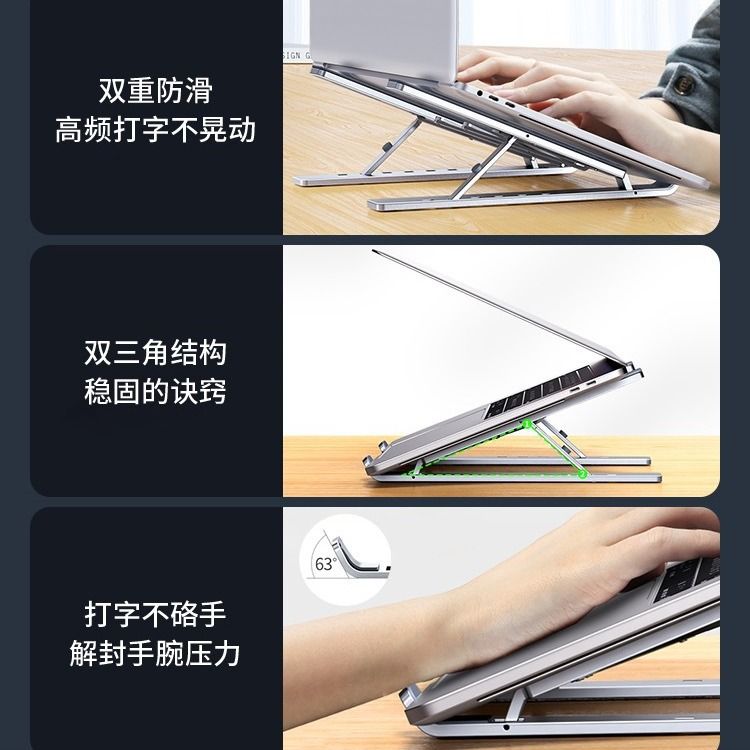 双重防滑
高频打字不晃动

双三角结构
稳固的诀窍

63°

打字不硌手
解封手腕压力