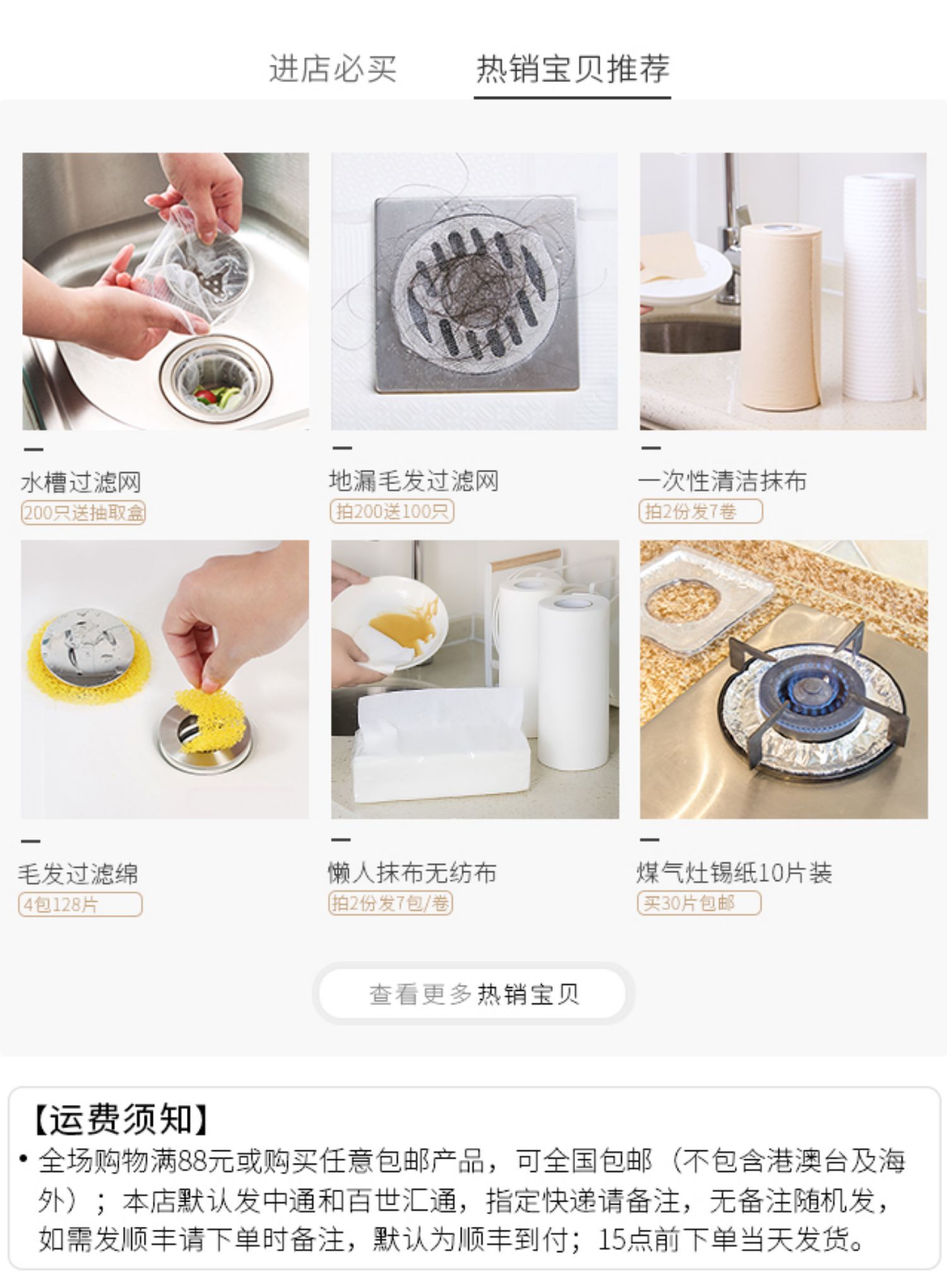 进店必买　热销宝贝推荐

水槽过滤网
200只送抽取盒

地漏毛发过滤网
拍200送100只

一次性清洁抹布
拍2份发7卷

毛发过滤绵
4包128片

懒人抹布无纺布
拍2份发7包/卷

煤气灶锡纸10片装
买30片包邮

查看更多热销宝贝

【运费须知】
• 全场购物满88元或购买任意包邮产品，可全国包邮（不包含港澳台及海外）；本店默认发中通和百世汇通，指定快递请备注，无备注随机发，如需发顺丰请下单时备注，默认为顺丰到付；15点前下单当天发货。