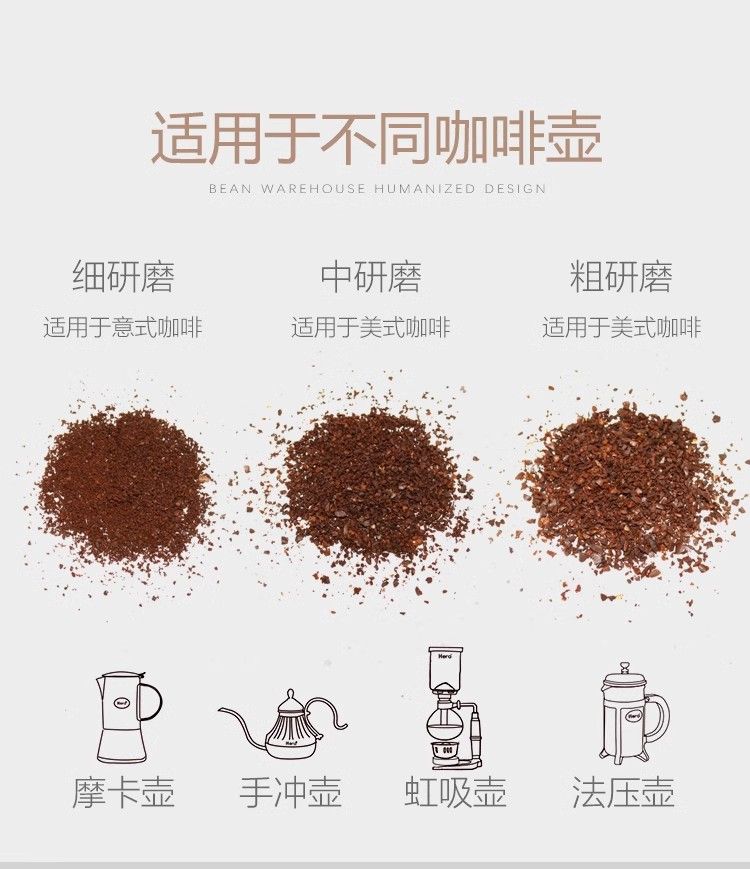 适用于不同咖啡壶

BEAN WAREHOUSE HUMANIZED DESIGN

细研磨
适用于意式咖啡

中研磨
适用于美式咖啡

粗研磨
适用于美式咖啡

Hero

Hero

Hero

Hero

摩卡壶

手冲壶

虹吸壶

法压壶