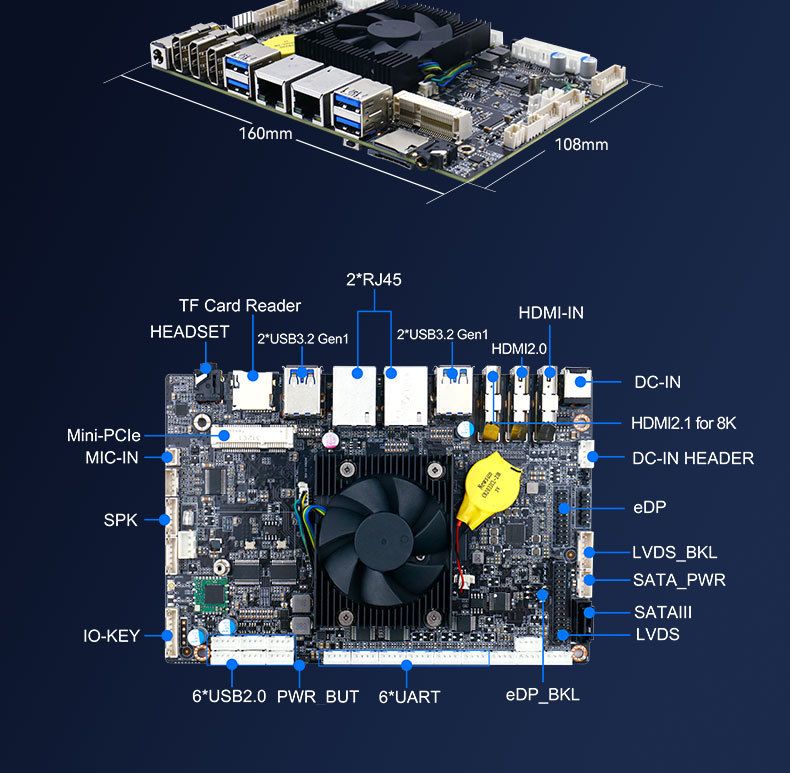 160mm
108mm

2*RJ45
TF Card Reader
HDMI-IN
HEADSET
2*USB3.2 Gen1
2*USB3.2 Gen1
HDMI2.0
DC-IN
HDMI2.1 for 8K
Mini-PCIe
MIC-IN
DC-IN HEADER
eDP
SPK
LVDS_BKL
SATA_PWR
SATAIII
IO-KEY
LVDS
6*USB2.0
PWR_BUT
6*UART
eDP_BKL