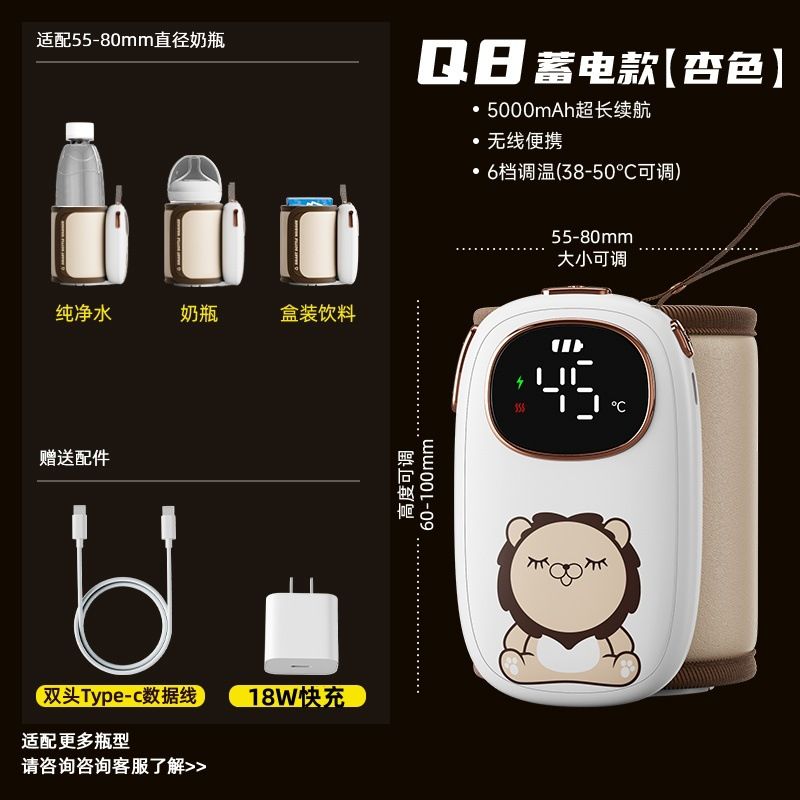 适配55-80mm直径奶瓶

纯净水　　奶瓶　　盒装饮料

赠送配件

双头Type-c数据线　　18W快充

适配更多瓶型
请咨询咨询客服了解>>

Q8 蓄电款【杏色】

• 5000mAh超长续航
• 无线便携
• 6档调温(38-50°C可调)

55-80mm
大小可调

高度可调
60-100mm

45 °C