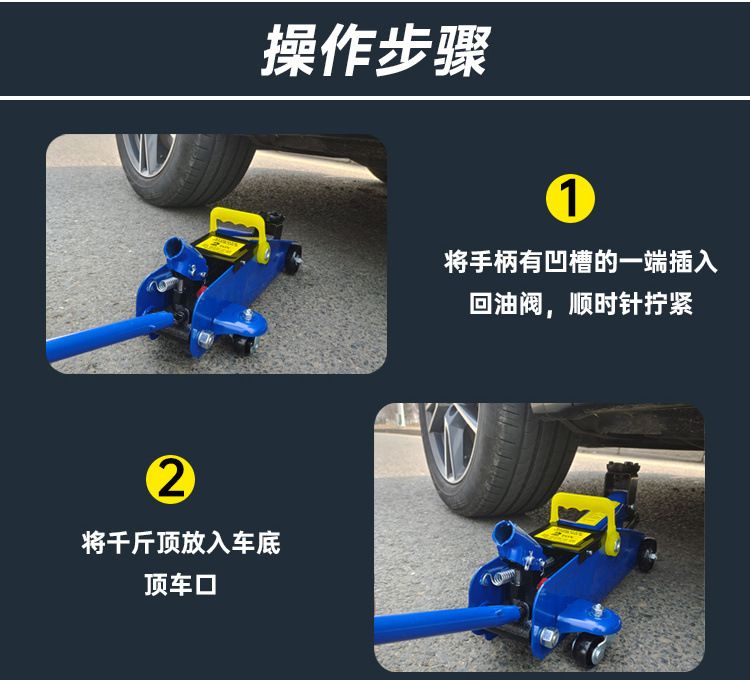 操作步骤

1

将手柄有凹槽的一端插入回油阀，顺时针拧紧

2

将千斤顶放入车底顶车口