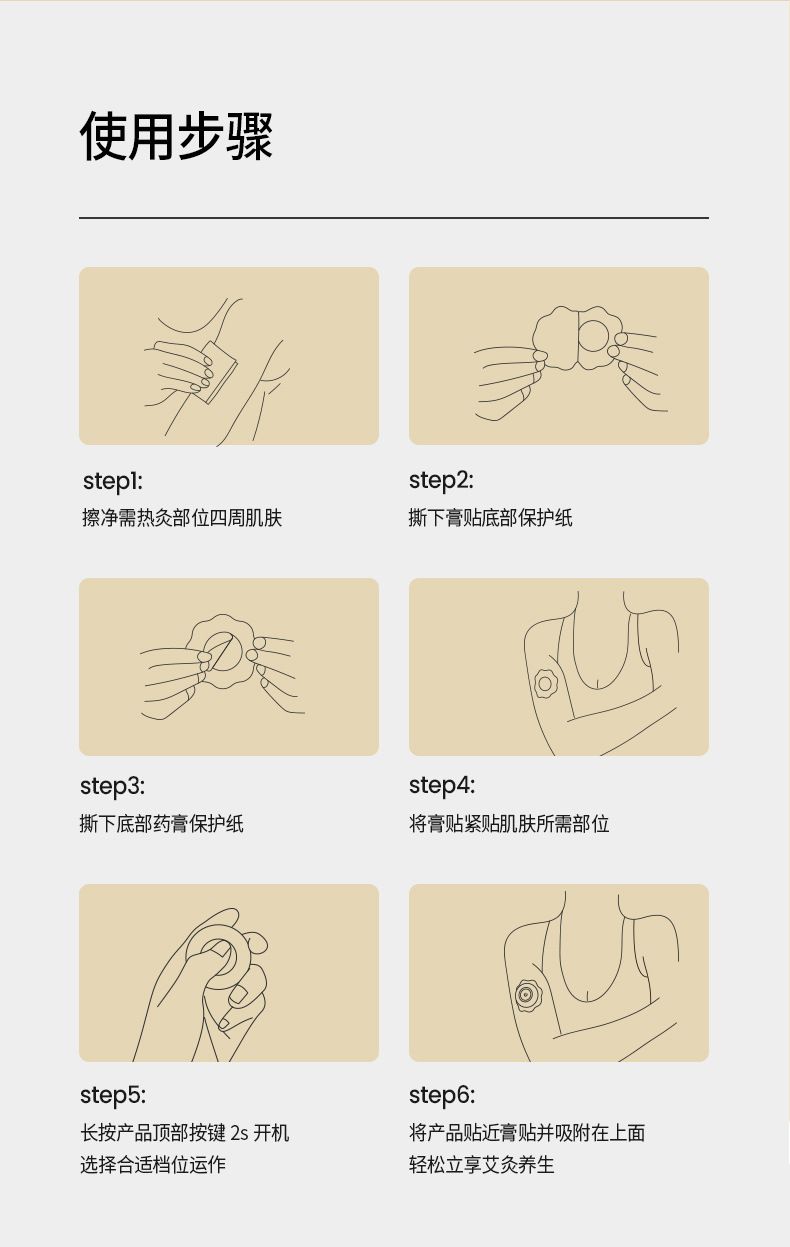 使用步骤

step1:
擦净需热灸部位四周肌肤

step2:
撕下膏贴底部保护纸

step3:
撕下底部药膏保护纸

step4:
将膏贴紧贴肌肤所需部位

step5:
长按产品顶部按键 2s 开机
选择合适档位运作

step6:
将产品贴近膏贴并吸附在上面
轻松立享艾灸养生