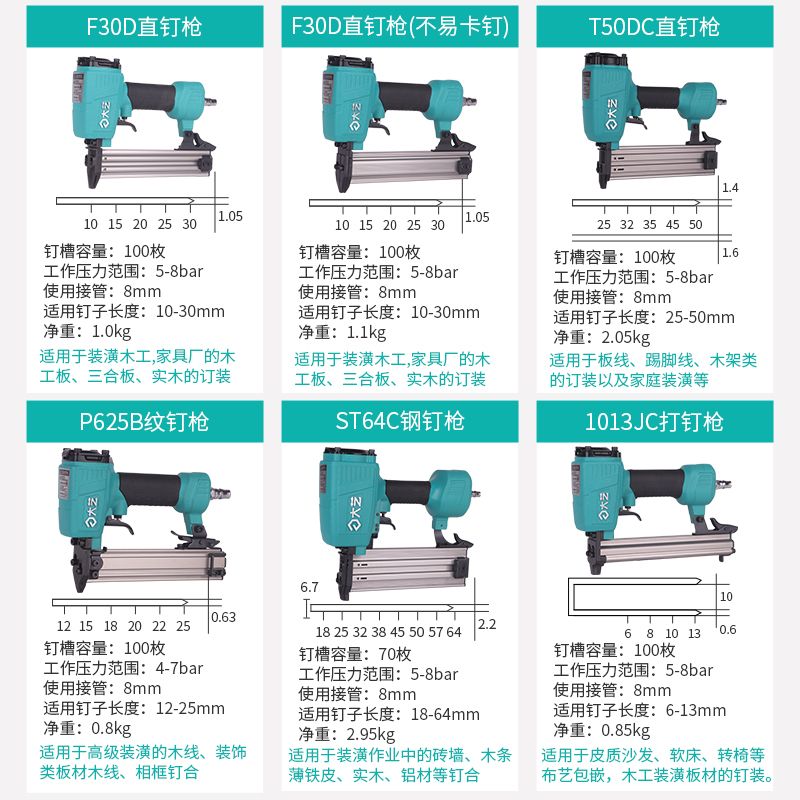 F30D直钉枪

10 15 20 25 30
1.05

钉槽容量：100枚
工作压力范围：5-8bar
使用接管：8mm
适用钉子长度：10-30mm
净重：1.0kg

适用于装潢木工,家具厂的木工板、三合板、实木的订装

F30D直钉枪(不易卡钉)

10 15 20 25 30
1.05

钉槽容量：100枚
工作压力范围：5-8bar
使用接管：8mm
适用钉子长度：10-30mm
净重：1.1kg

适用于装潢木工,家具厂的木工板、三合板、实木的订装

T50DC直钉枪

1.4
25 32 35 45 50
1.6

钉槽容量：100枚
工作压力范围：5-8bar
使用接管：8mm
适用钉子长度：25-50mm
净重：2.05kg

适用于板线、踢脚线、木架类的订装以及家庭装潢等

P625B纹钉枪

12 15 18 20 22 25
0.63

钉槽容量：100枚
工作压力范围：4-7bar
使用接管：8mm
适用钉子长度：12-25mm
净重：0.8kg

适用于高级装潢的木线、装饰类板材木线、相框钉合

ST64C钢钉枪

6.7
18 25 32 38 45 50 57 64
2.2

钉槽容量：70枚
工作压力范围：5-8bar
使用接管：8mm
适用钉子长度：18-64mm
净重：2.95kg

适用于装潢作业中的砖墙、木条薄铁皮、实木、铝材等钉合

1013JC打钉枪

10
6 8 10 13
0.6

钉槽容量：100枚
工作压力范围：5-8bar
使用接管：8mm
适用钉子长度：6-13mm
净重：0.85kg

适用于皮质沙发、软床、转椅等布艺包嵌，木工装潢板材的钉装。