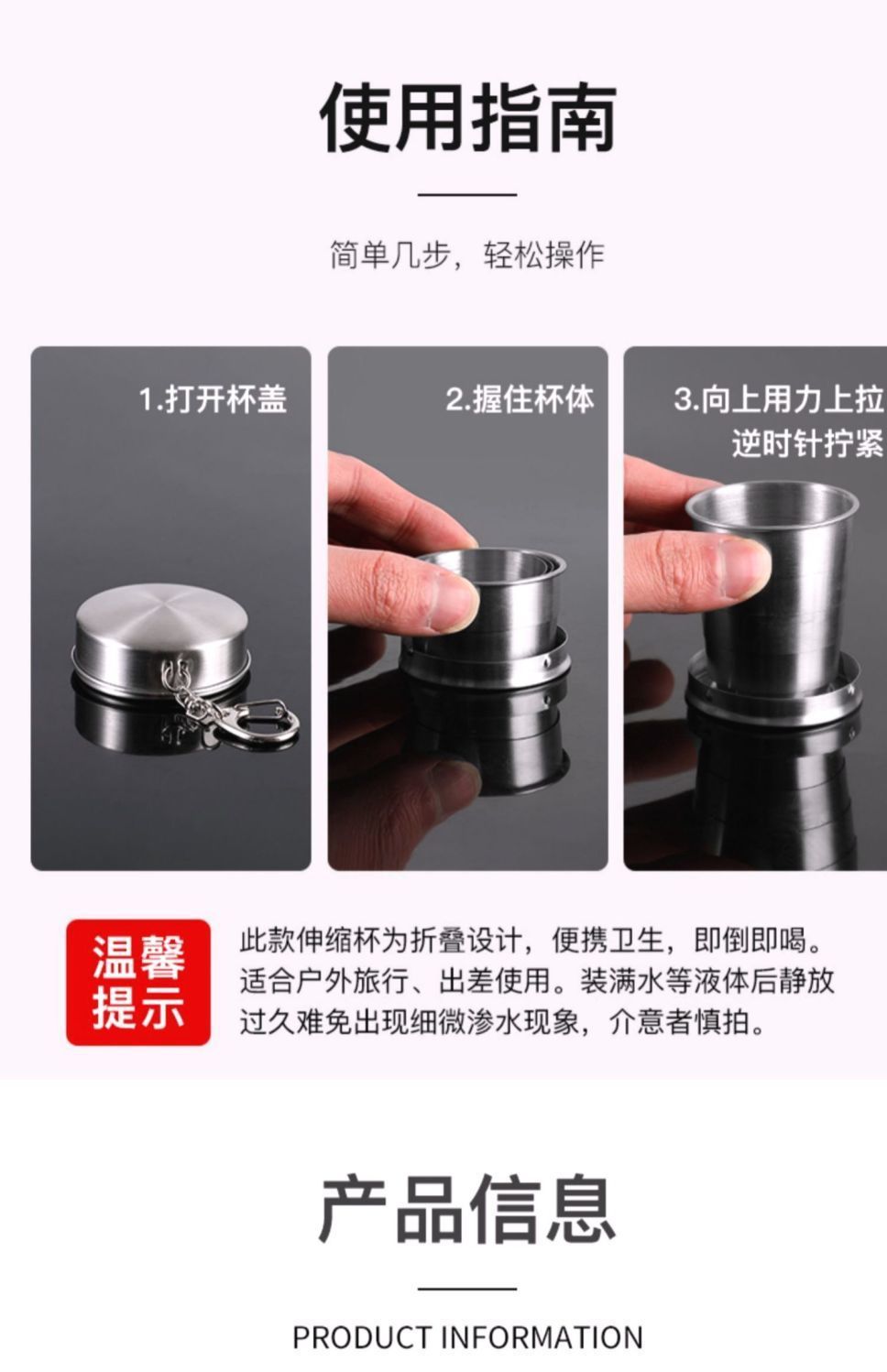 使用指南

简单几步，轻松操作

1.打开杯盖

2.握住杯体

3.向上用力上拉 逆时针拧紧

温馨提示

此款伸缩杯为折叠设计，便携卫生，即倒即喝。适合户外旅行、出差使用。装满水等液体后静放过久难免出现细微渗水现象，介意者慎拍。

产品信息

PRODUCT INFORMATION