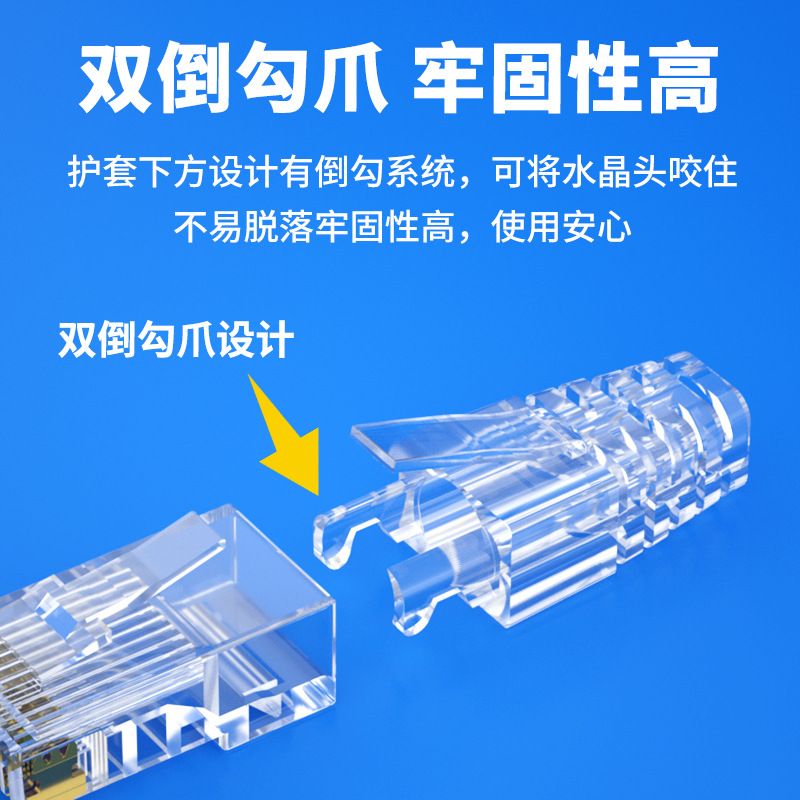 双倒勾爪 牢固性高

护套下方设计有倒勾系统，可将水晶头咬住
不易脱落牢固性高，使用安心

双倒勾爪设计