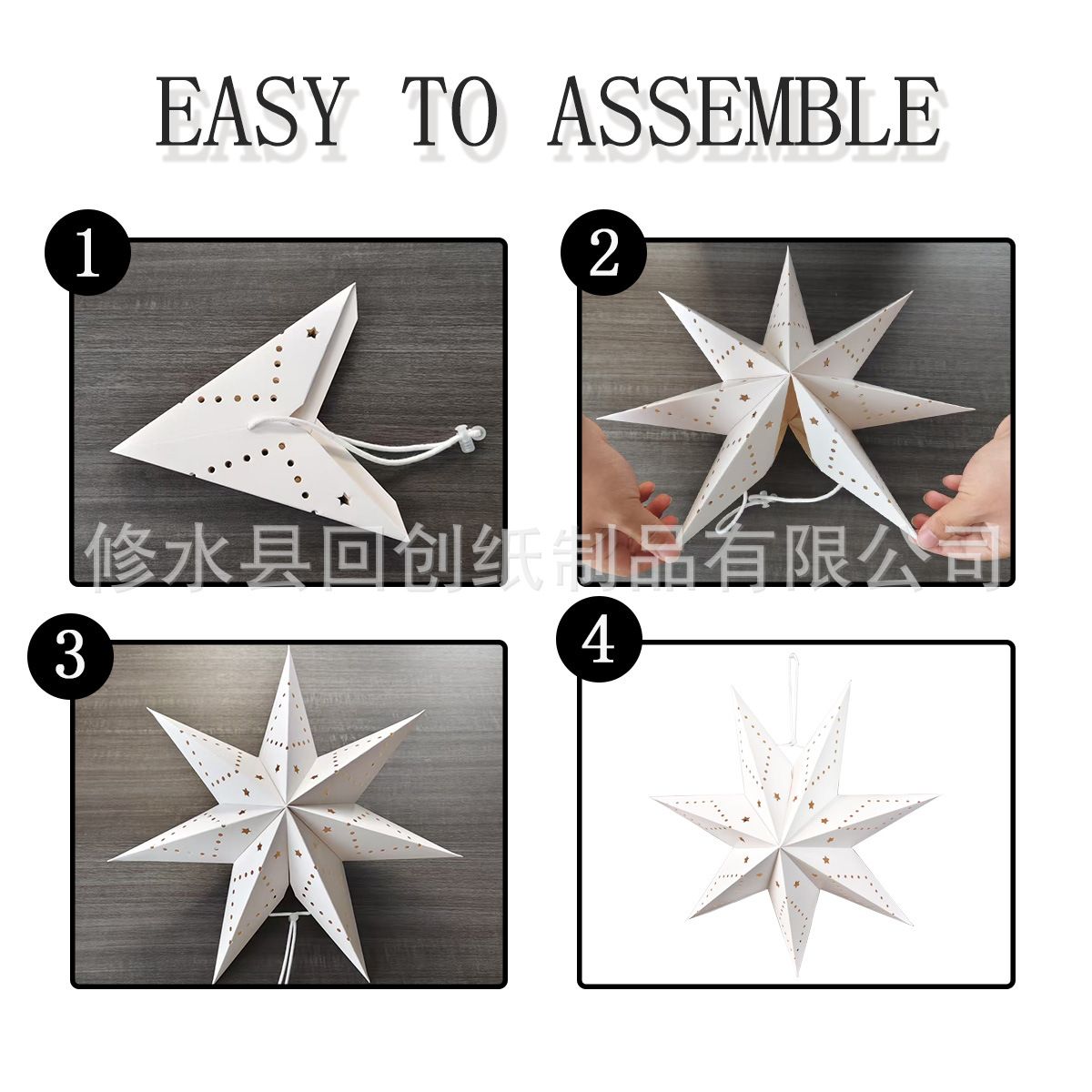 EASY TO ASSEMBLE

1

2

修水县回创纸制品有限公司

3

4