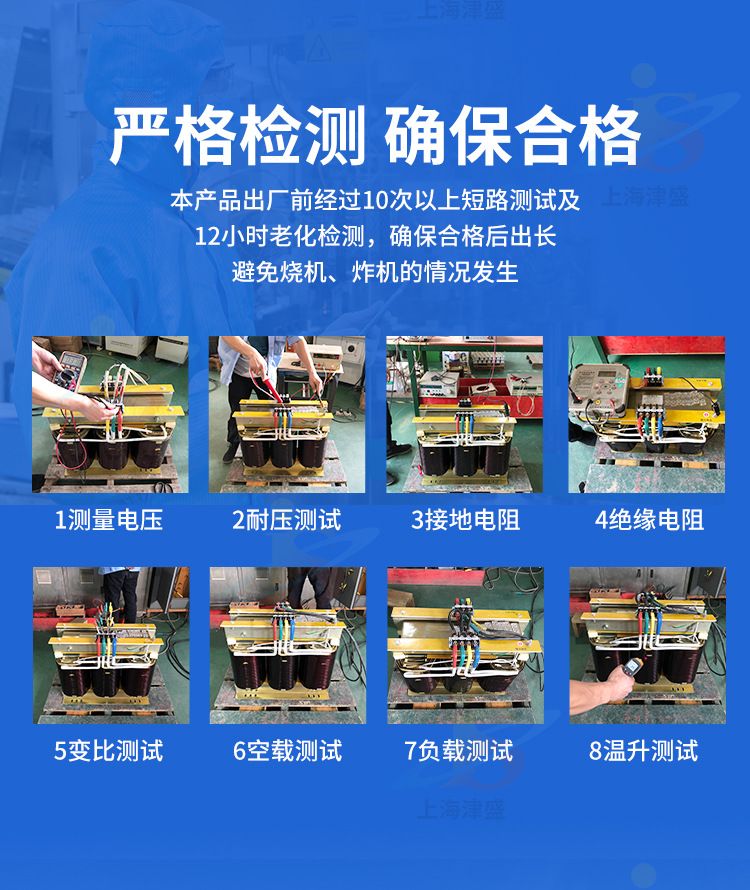 上海津盛

严格检测 确保合格

上海津盛

本产品出厂前经过10次以上短路测试及
12小时老化检测，确保合格后出长
避免烧机、炸机的情况发生

1测量电压

2耐压测试

3接地电阻

4绝缘电阻

5变比测试

6空载测试

7负载测试

8温升测试

上海津盛