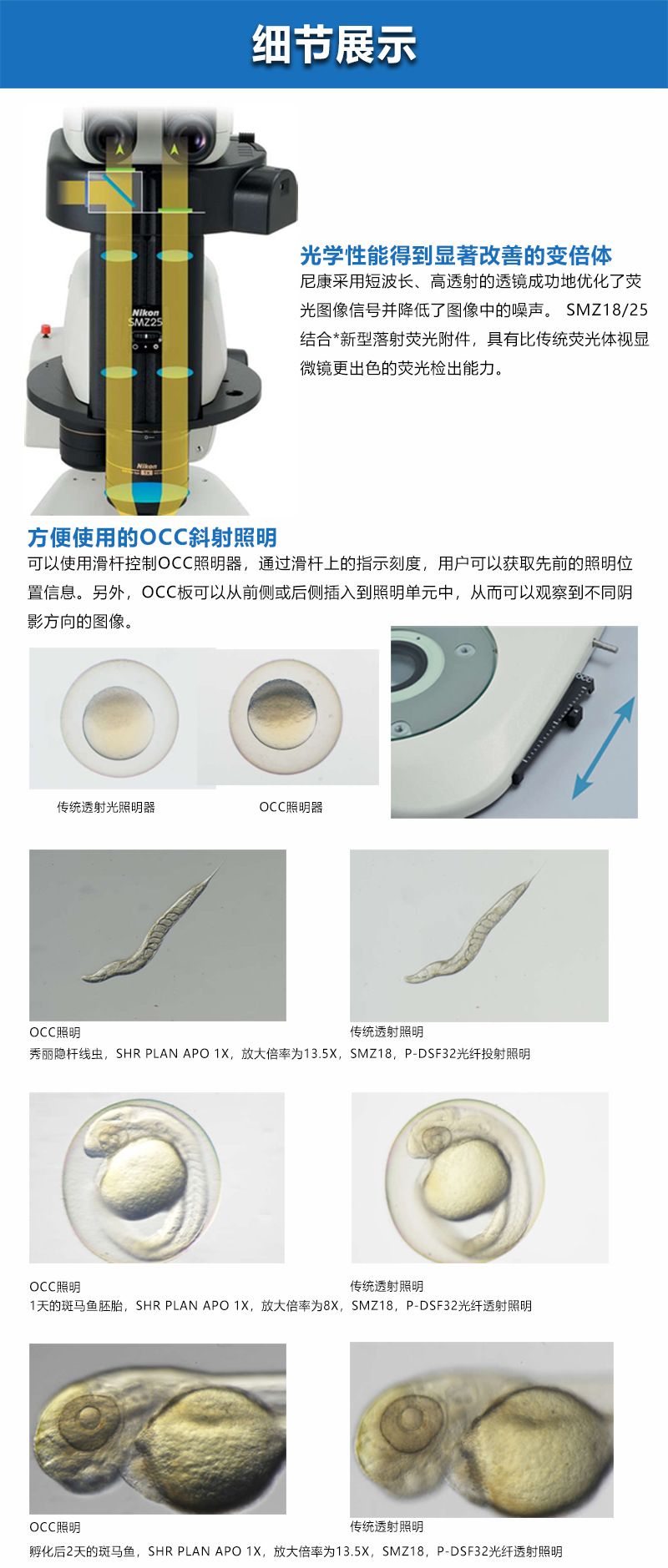 细节展示

Nikon
SMZ25

Nikon

光学性能得到显著改善的变倍体
尼康采用短波长、高透射的透镜成功地优化了荧光图像信号并降低了图像中的噪声。 SMZ18/25结合*新型落射荧光附件，具有比传统荧光体视显微镜更出色的荧光检出能力。

方便使用的OCC斜射照明
可以使用滑杆控制OCC照明器，通过滑杆上的指示刻度，用户可以获取先前的照明位置信息。另外，OCC板可以从前侧或后侧插入到照明单元中，从而可以观察到不同阴影方向的图像。

传统透射光照明器

OCC照明器

OCC照明

传统透射照明

秀丽隐杆线虫，SHR PLAN APO 1X，放大倍率为13.5X，SMZ18，P-DSF32光纤投射照明

OCC照明

传统透射照明

1天的斑马鱼胚胎，SHR PLAN APO 1X，放大倍率为8X，SMZ18，P-DSF32光纤透射照明

OCC照明

传统透射照明

孵化后2天的斑马鱼，SHR PLAN APO 1X，放大倍率为13.5X，SMZ18，P-DSF32光纤透射照明