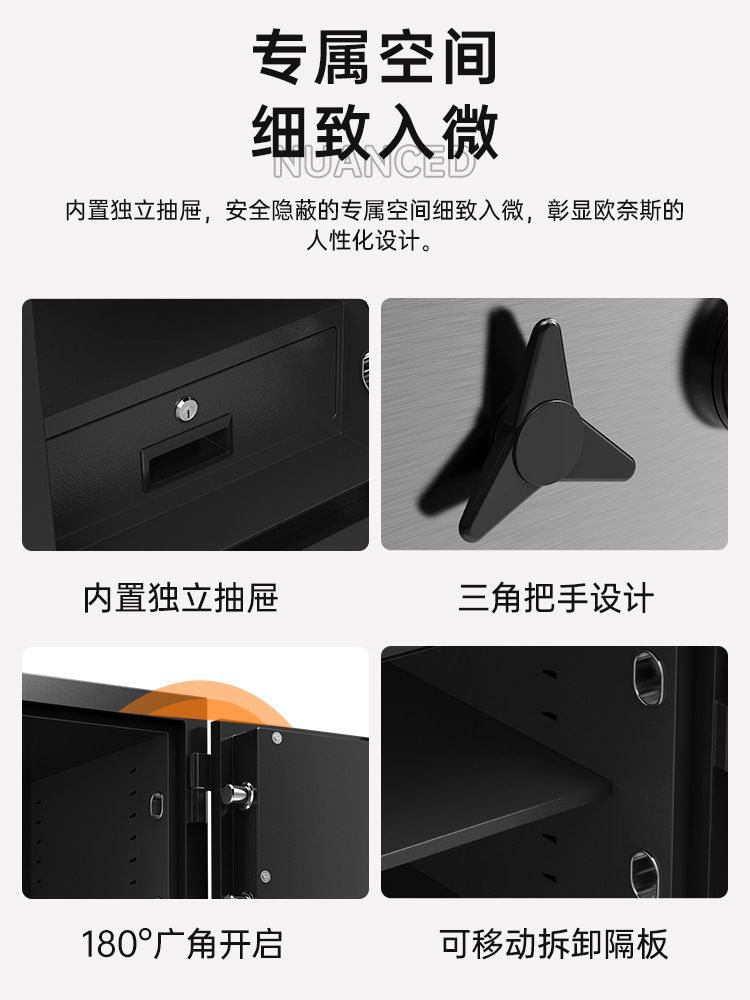 专属空间
细致入微
NUANCED

内置独立抽屉，安全隐蔽的专属空间细致入微，彰显欧奈斯的人性化设计。

内置独立抽屉

三角把手设计

180°广角开启

可移动拆卸隔板