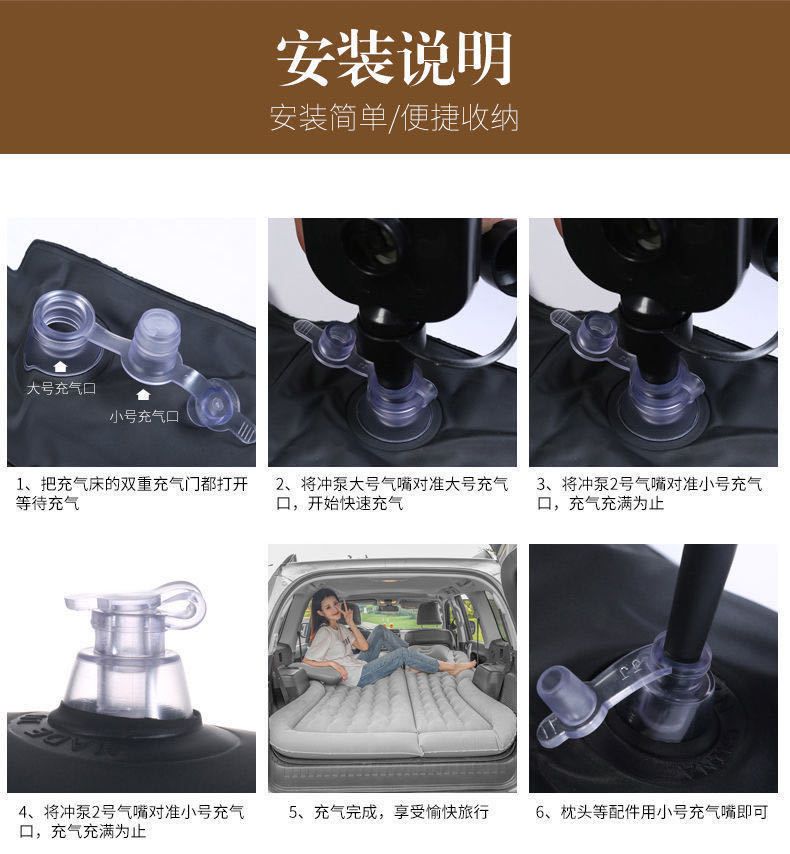 安装说明

安装简单/便捷收纳

大号充气口

小号充气口

1、把充气床的双重充气门都打开等待充气

2、将冲泵大号气嘴对准大号充气口，开始快速充气

3、将冲泵2号气嘴对准小号充气口，充气充满为止

4、将冲泵2号气嘴对准小号充气口，充气充满为止

5、充气完成，享受愉快旅行

6、枕头等配件用小号充气嘴即可