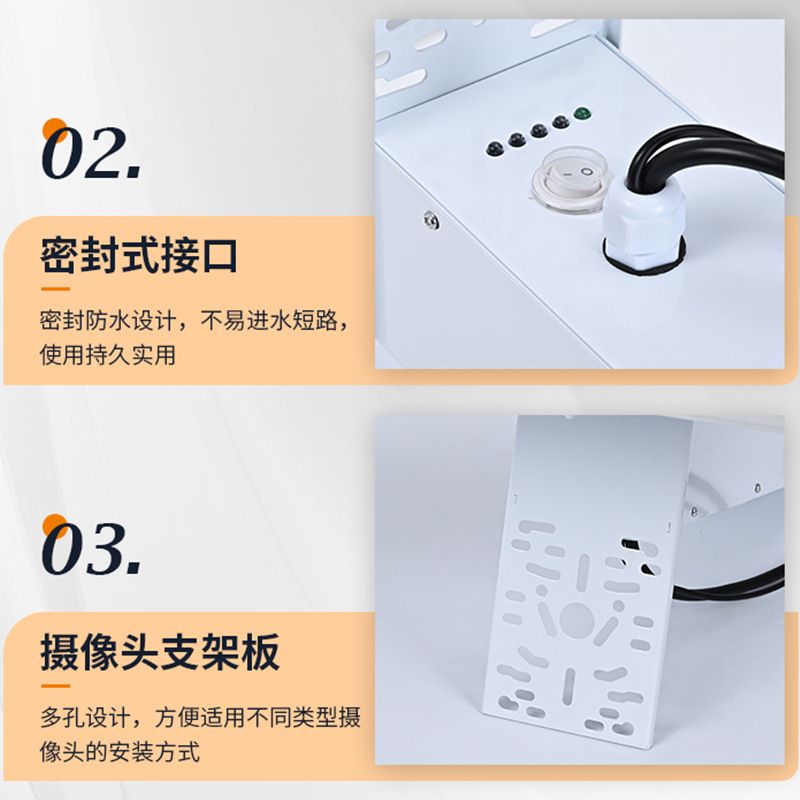 02.

密封式接口

密封防水设计，不易进水短路，使用持久实用

03.

摄像头支架板

多孔设计，方便适用不同类型摄像头的安装方式