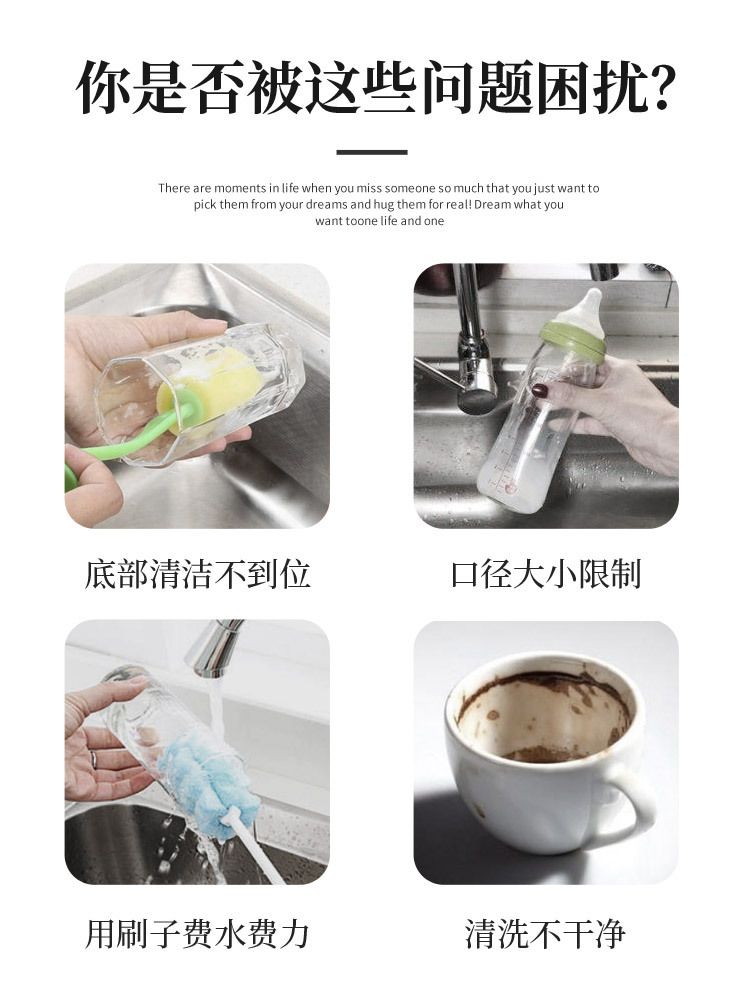 你是否被这些问题困扰?

There are moments in life when you miss someone so much that you just want to pick them from your dreams and hug them for real! Dream what you want toone life and one

底部清洁不到位

口径大小限制

用刷子费水费力

清洗不干净