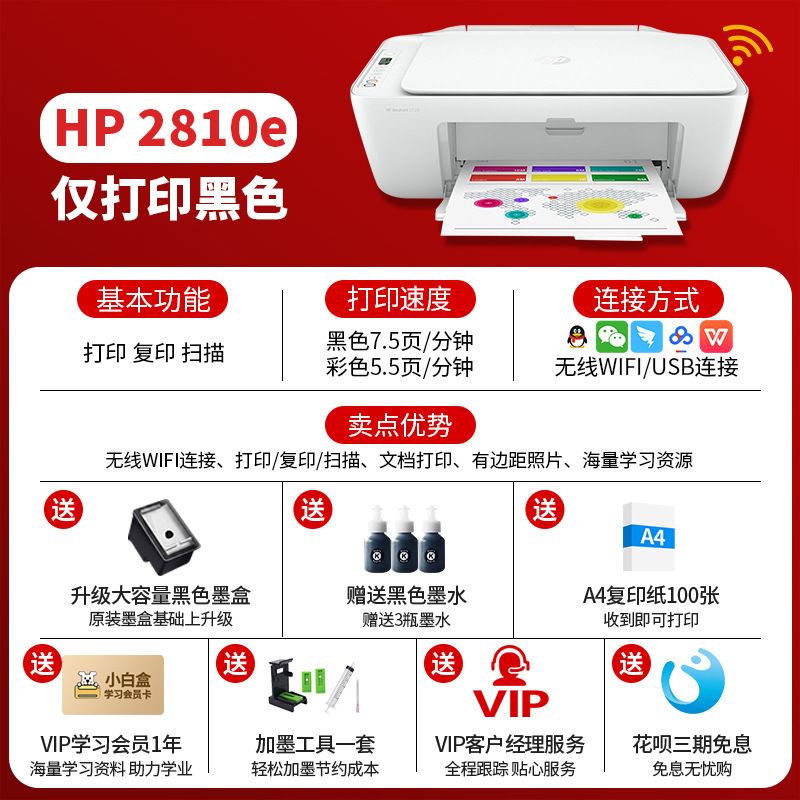 HP 2810e
仅打印黑色

基本功能
打印 复印 扫描

打印速度
黑色7.5页/分钟
彩色5.5页/分钟

连接方式
无线WIFI/USB连接

卖点优势
无线WIFI连接、打印/复印/扫描、文档打印、有边距照片、海量学习资源

送
升级大容量黑色墨盒
原装墨盒基础上升级

送
赠送黑色墨水
赠送3瓶墨水

送
A4
A4复印纸100张
收到即可打印

送
小白盒
学习会员卡
VIP学习会员1年
海量学习资料 助力学业

送
加墨工具一套
轻松加墨节约成本

送
VIP
VIP客户经理服务
全程跟踪 贴心服务

送
花呗三期免息
免息无忧购