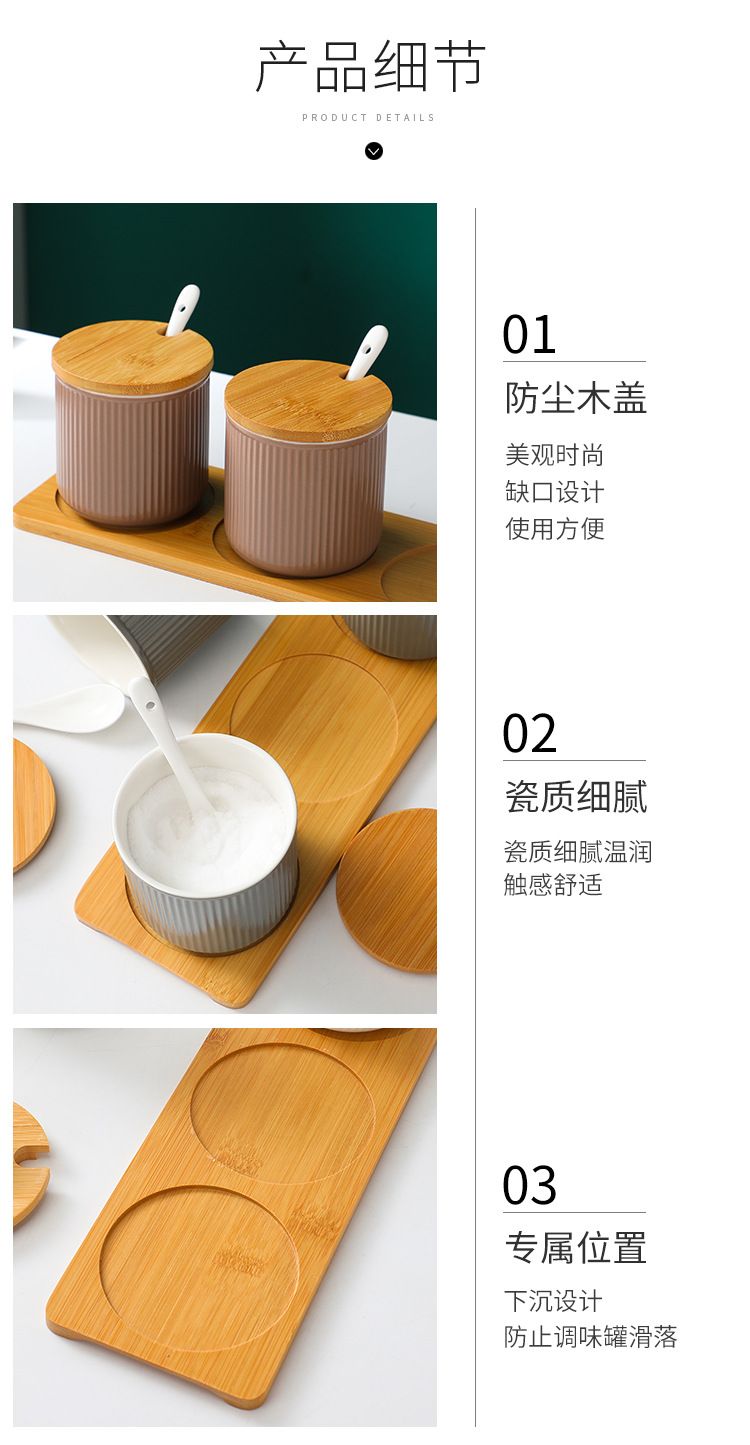 产品细节

PRODUCT DETAILS

01

防尘木盖

美观时尚
缺口设计
使用方便

02

瓷质细腻

瓷质细腻温润
触感舒适

03

专属位置

下沉设计
防止调味罐滑落