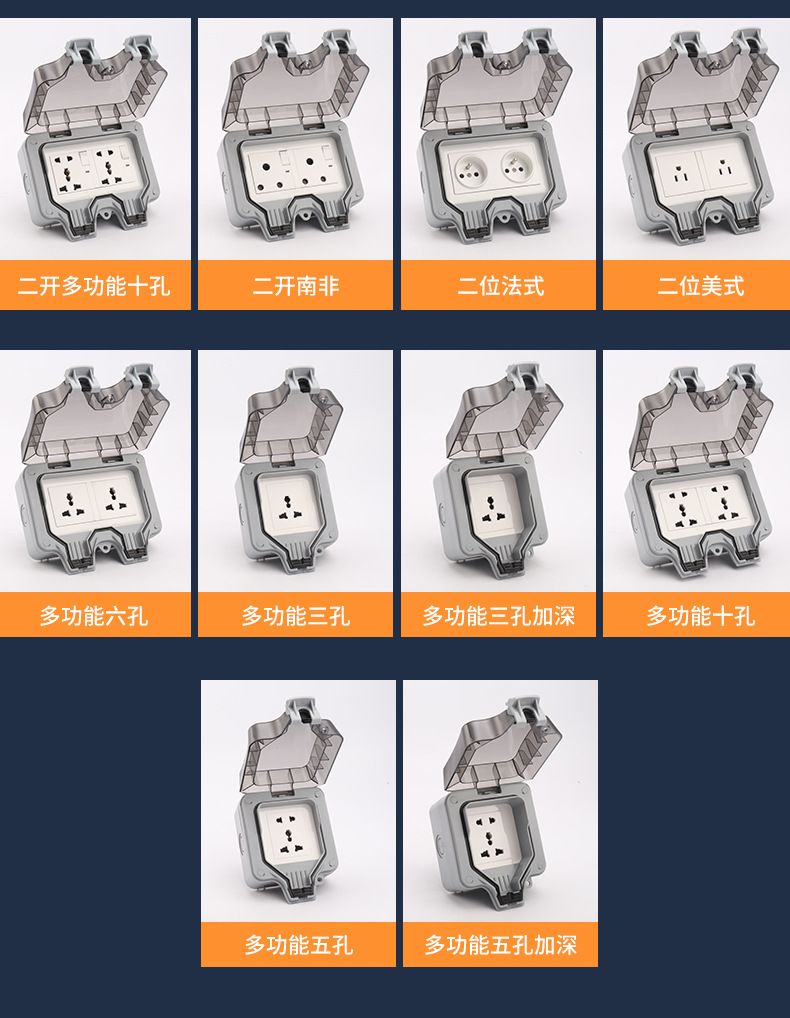 二开多功能十孔

二开南非

二位法式

二位美式

多功能六孔

多功能三孔

多功能三孔加深

多功能十孔

多功能五孔

多功能五孔加深