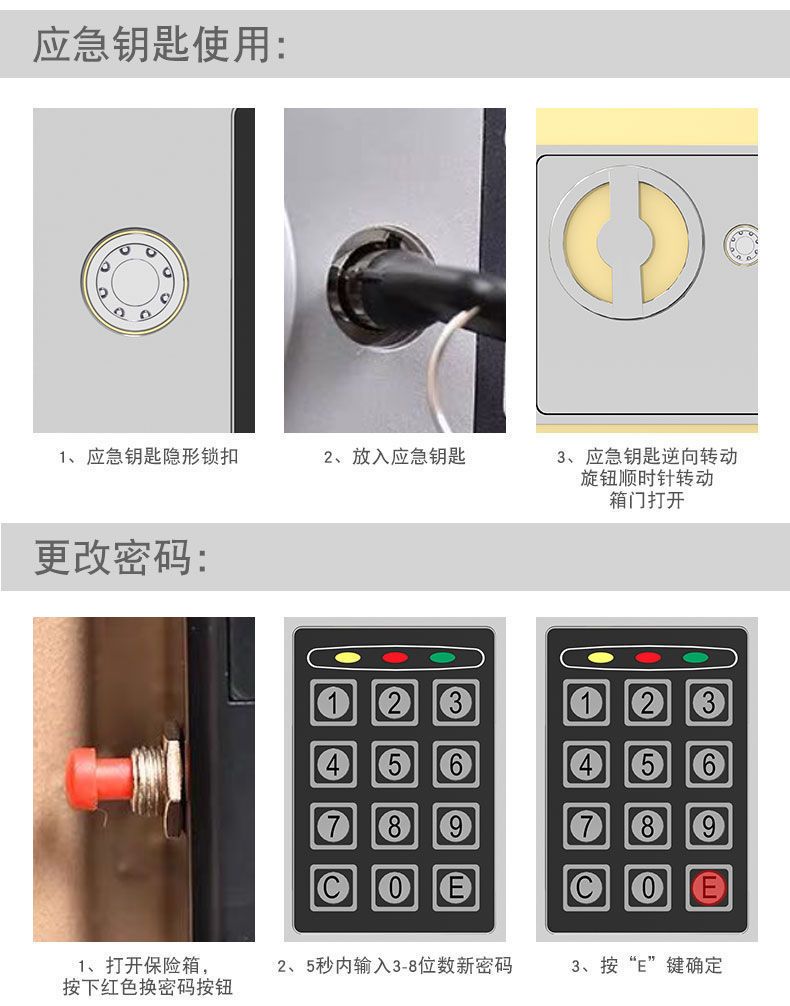 应急钥匙使用:

1、应急钥匙隐形锁扣

2、放入应急钥匙

3、应急钥匙逆向转动
旋钮顺时针转动
箱门打开

更改密码:

1 2 3
4 5 6
7 8 9
C 0 E

1 2 3
4 5 6
7 8 9
C 0 E

1、打开保险箱，
按下红色换密码按钮

2、5秒内输入3-8位数新密码

3、按“E”键确定