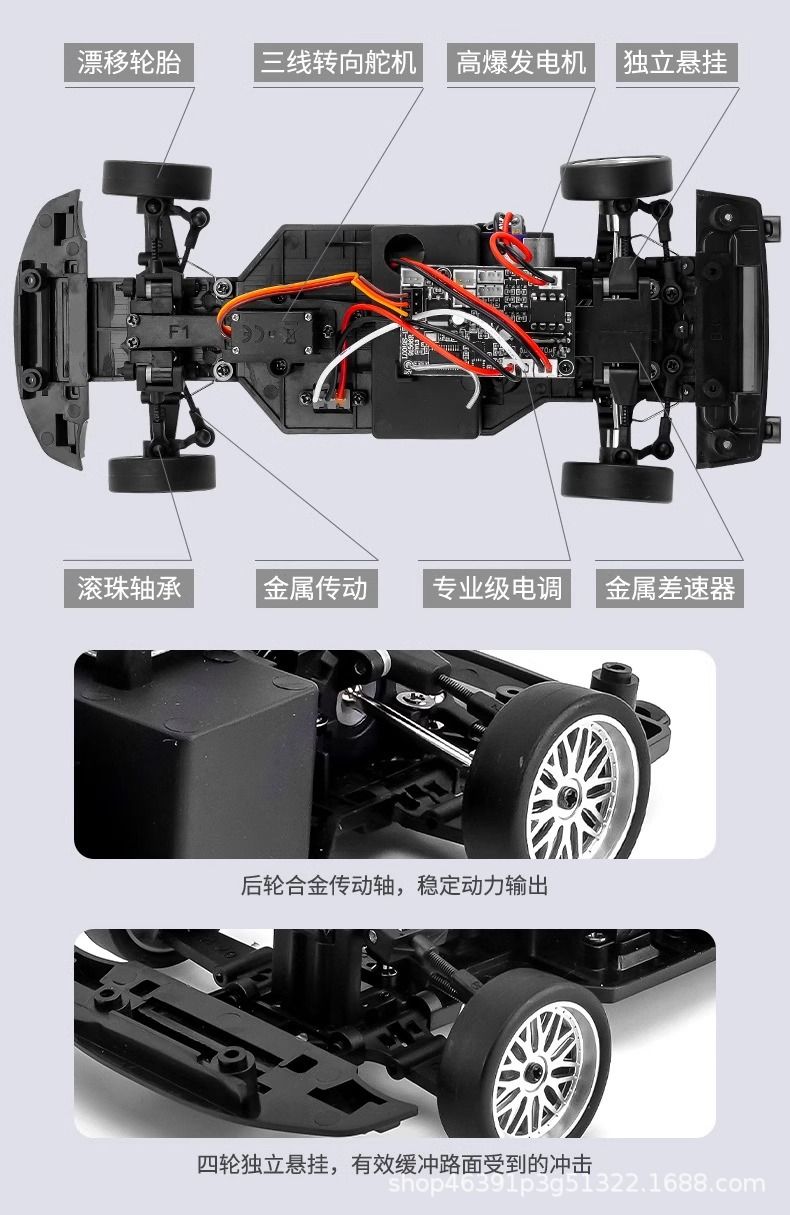 漂移轮胎

三线转向舵机

高爆发电机

独立悬挂

F1

滚珠轴承

金属传动

专业级电调

金属差速器

后轮合金传动轴，稳定动力输出

四轮独立悬挂，有效缓冲路面受到的冲击

shop46391p3g51322.1688.com