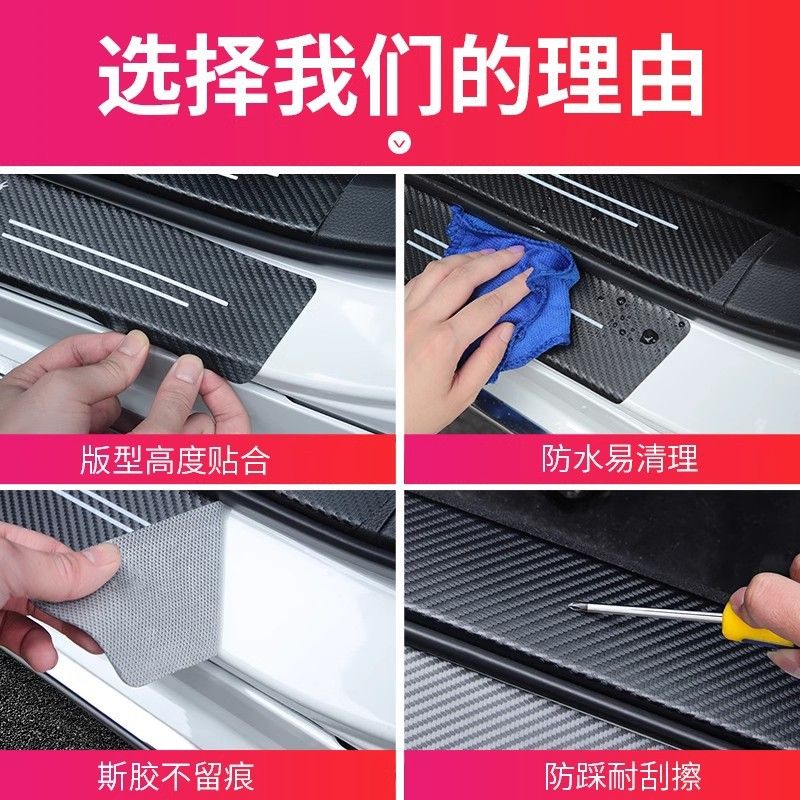 选择我们的理由

版型高度贴合

防水易清理

斯胶不留痕

防踩耐刮擦