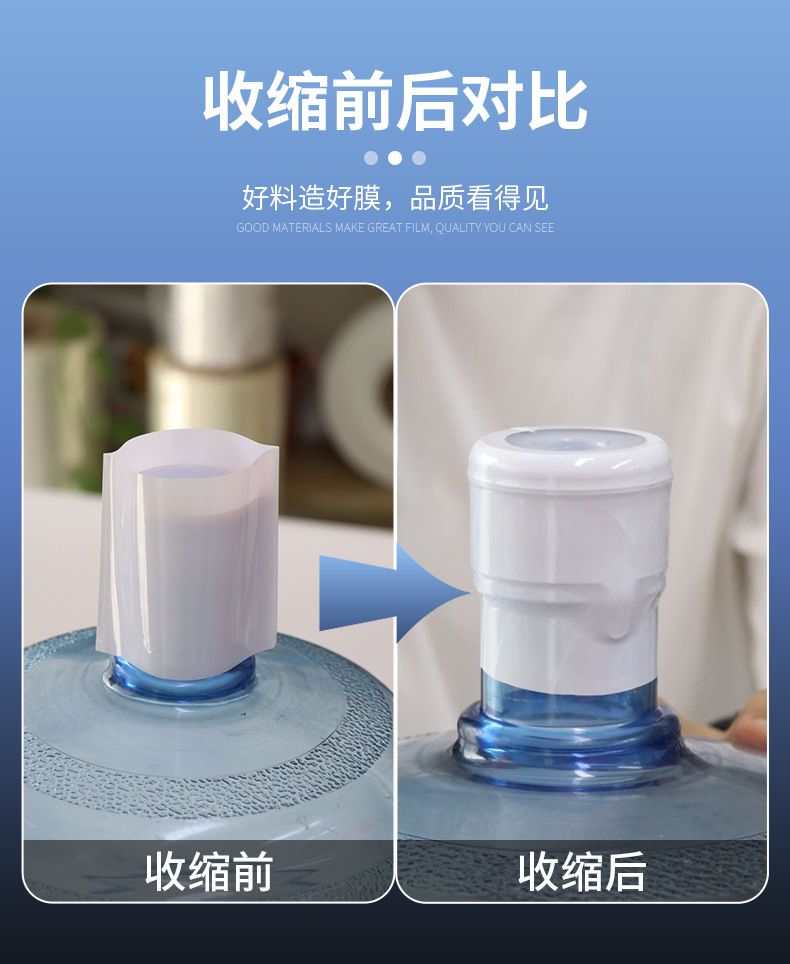 收缩前后对比

好料造好膜，品质看得见

GOOD MATERIALS MAKE GREAT FILM, QUALITY YOU CAN SEE

收缩前

收缩后