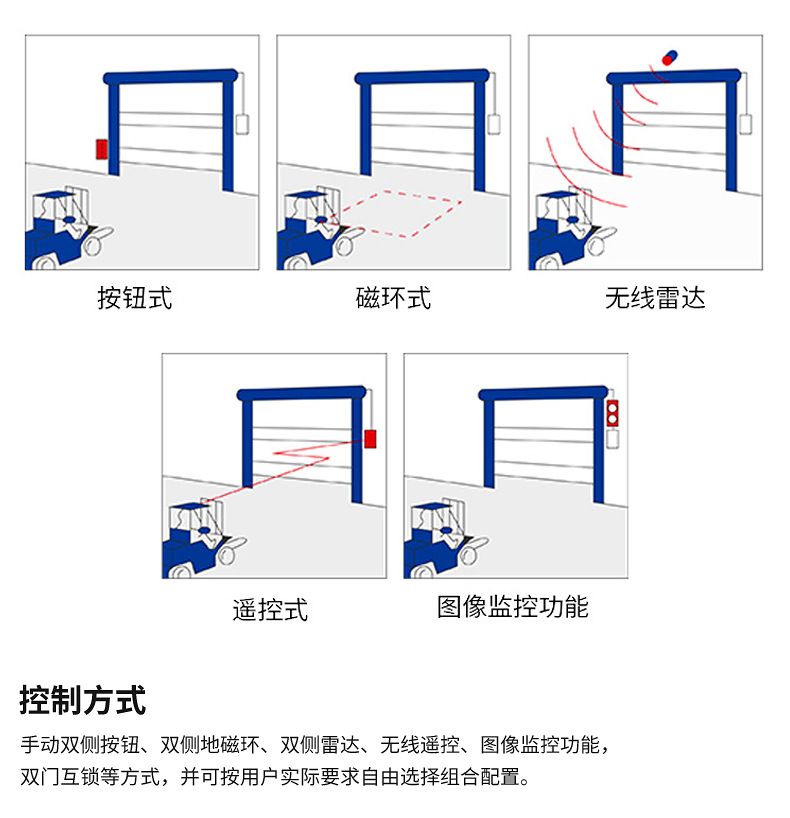 按钮式

磁环式

无线雷达

遥控式

图像监控功能

控制方式

手动双侧按钮、双侧地磁环、双侧雷达、无线遥控、图像监控功能，双门互锁等方式，并可按用户实际要求自由选择组合配置。