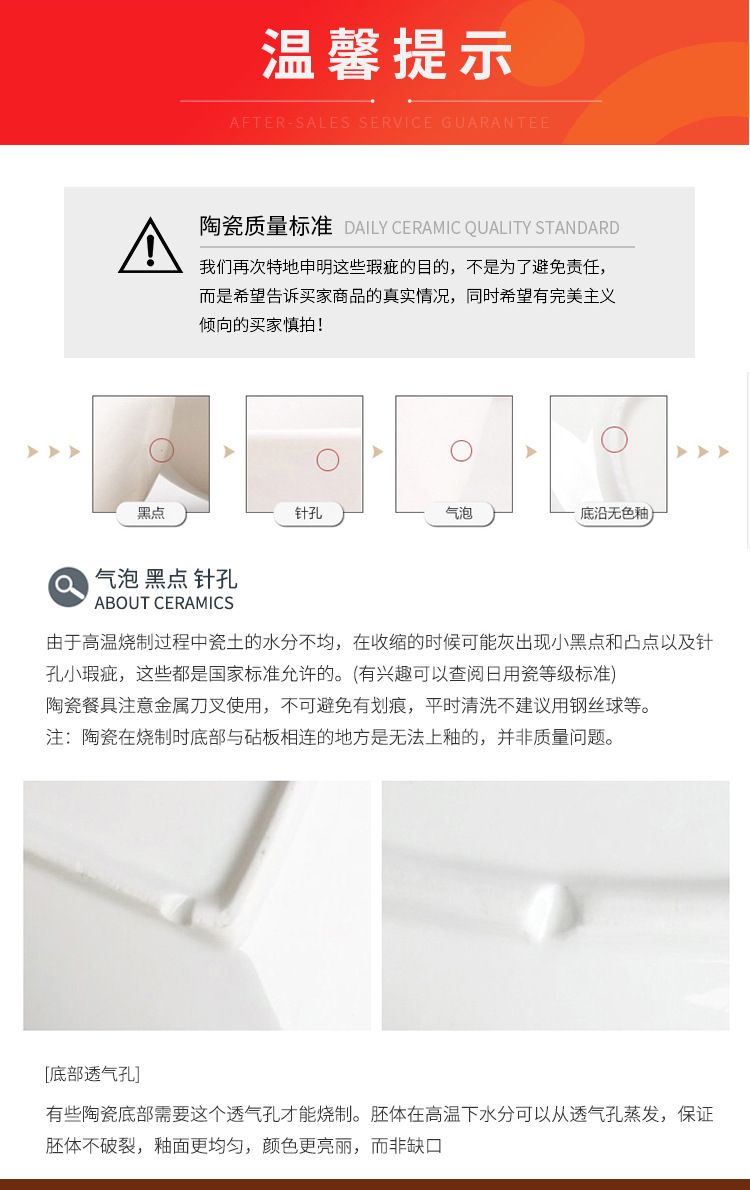 温馨提示

AFTER-SALES SERVICE GUARANTEE

陶瓷质量标准 DAILY CERAMIC QUALITY STANDARD

我们再次特地申明这些瑕疵的目的，不是为了避免责任，而是希望告诉买家商品的真实情况，同时希望有完美主义倾向的买家慎拍！

黑点

针孔

气泡

底沿无色釉

气泡 黑点 针孔
ABOUT CERAMICS

由于高温烧制过程中瓷土的水分不均，在收缩的时候可能灰出现小黑点和凸点以及针孔小瑕疵，这些都是国家标准允许的。(有兴趣可以查阅日用瓷等级标准)
陶瓷餐具注意金属刀叉使用，不可避免有划痕，平时清洗不建议用钢丝球等。
注：陶瓷在烧制时底部与砧板相连的地方是无法上釉的，并非质量问题。

[底部透气孔]

有些陶瓷底部需要这个透气孔才能烧制。胚体在高温下水分可以从透气孔蒸发，保证胚体不破裂，釉面更均匀，颜色更亮丽，而非缺口