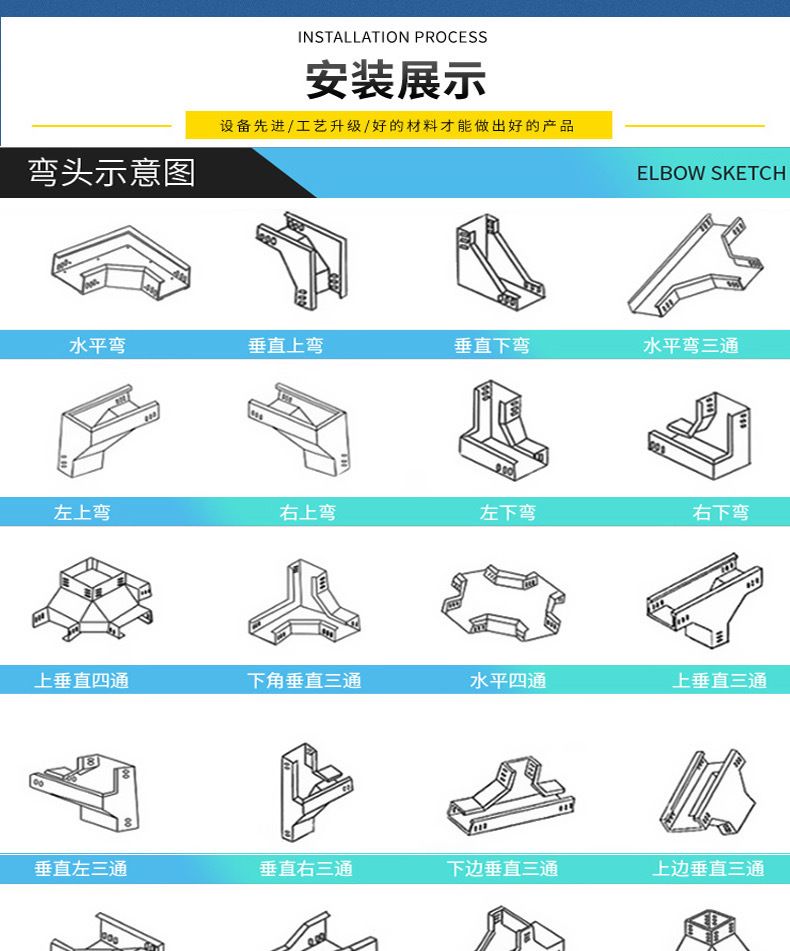 INSTALLATION PROCESS

安装展示

设备先进/工艺升级/好的材料才能做出好的产品

弯头示意图

ELBOW SKETCH

水平弯

垂直上弯

垂直下弯

水平弯三通

左上弯

右上弯

左下弯

右下弯

上垂直四通

下角垂直三通

水平四通

上垂直三通

垂直左三通

垂直右三通

下边垂直三通

上边垂直三通