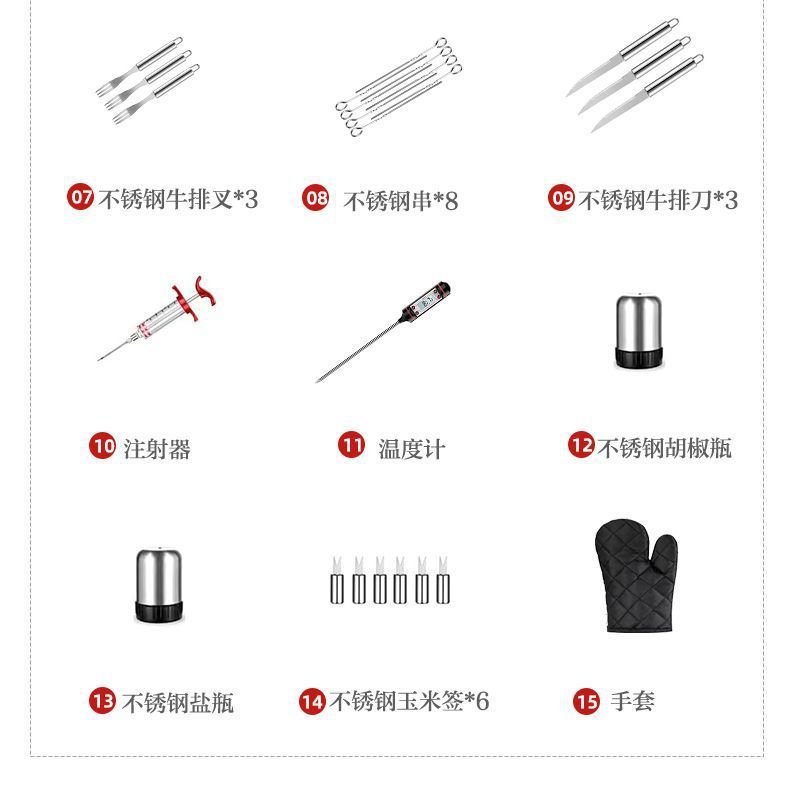 07 不锈钢牛排叉*3

08 不锈钢串*8

09 不锈钢牛排刀*3

10 注射器

11 温度计

12 不锈钢胡椒瓶

13 不锈钢盐瓶

14 不锈钢玉米签*6

15 手套