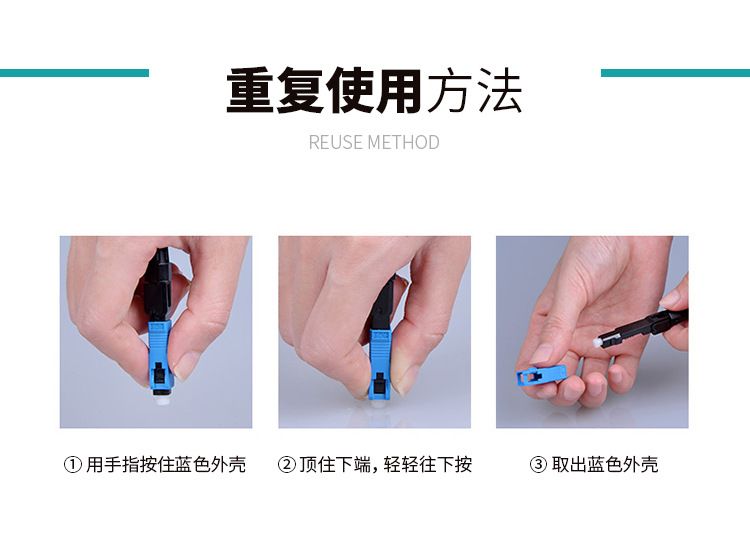 重复使用方法

REUSE METHOD

① 用手指按住蓝色外壳

② 顶住下端，轻轻往下按

③ 取出蓝色外壳