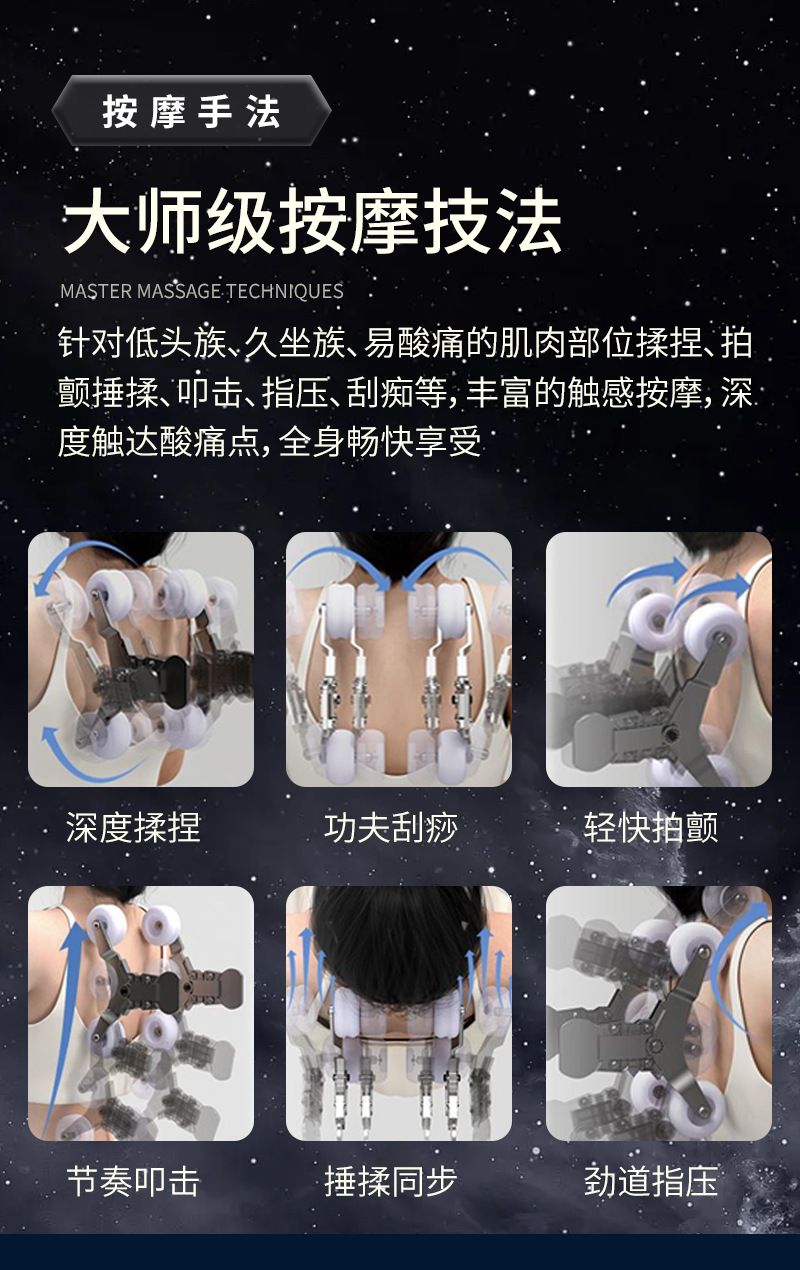 按摩手法

大师级按摩技法

MASTER MASSAGE TECHNIQUES

针对低头族、久坐族、易酸痛的肌肉部位揉捏、拍颤捶揉、叩击、指压、刮痴等，丰富的触感按摩，深度触达酸痛点，全身畅快享受

深度揉捏

功夫刮痧

轻快拍颤

节奏叩击

捶揉同步

劲道指压