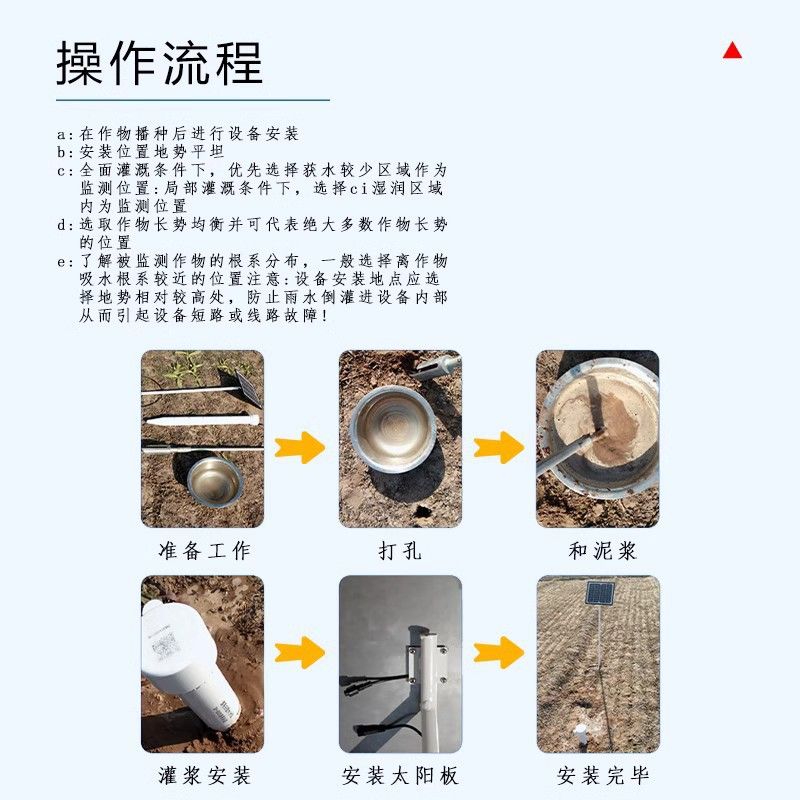 操作流程

a:在作物播种后进行设备安装
b:安装位置地势平坦
c:全面灌溉条件下，优先选择获水较少区域作为监测位置:局部灌溉条件下，选择ci湿润区域内为监测位置
d:选取作物长势均衡并可代表绝大多数作物长势的位置
e:了解被监测作物的根系分布，一般选择离作物吸水根系较近的位置注意:设备安装地点应选择地势相对较高处，防止雨水倒灌进设备内部从而引起设备短路或线路故障!

准备工作

打孔

和泥浆

灌浆安装

安装太阳板

安装完毕