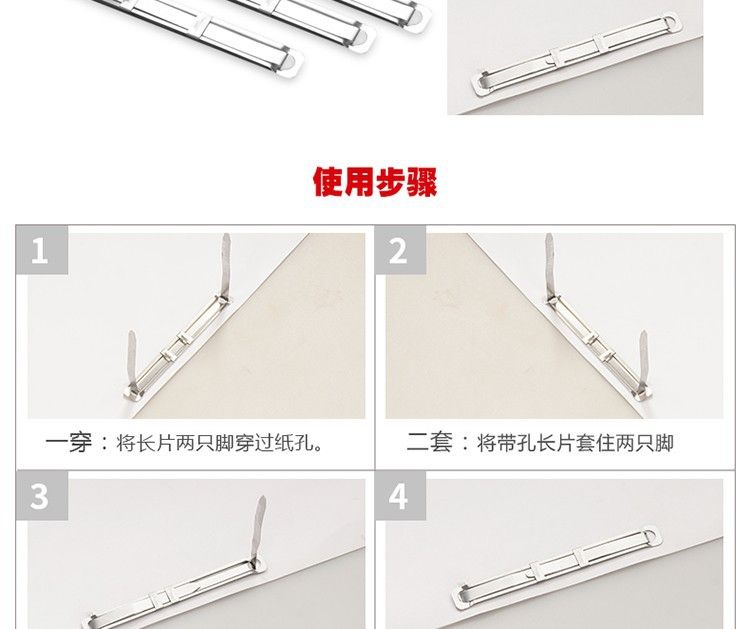 使用步骤

1

一穿：将长片两只脚穿过纸孔。

2

二套：将带孔长片套住两只脚

3

4